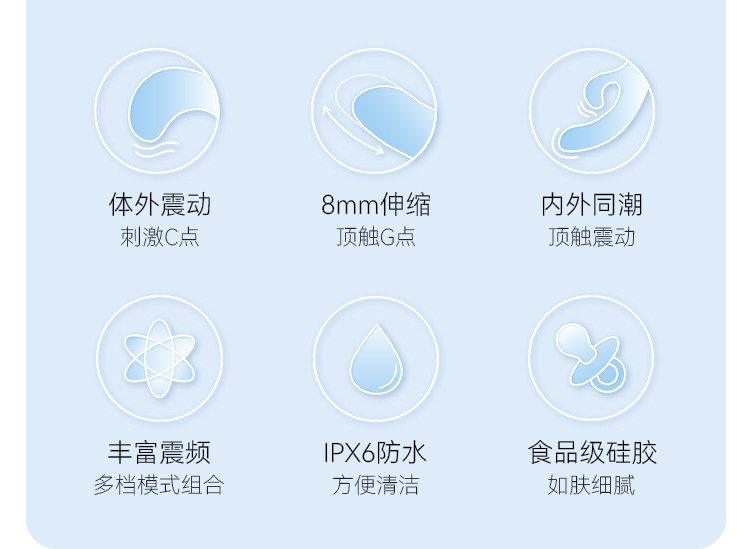 体外震动
刺激C点

8mm伸缩
顶触G点

内外同潮
顶触震动

丰富震频
多档模式组合

IPX6防水
方便清洁

食品级硅胶
如肤细腻