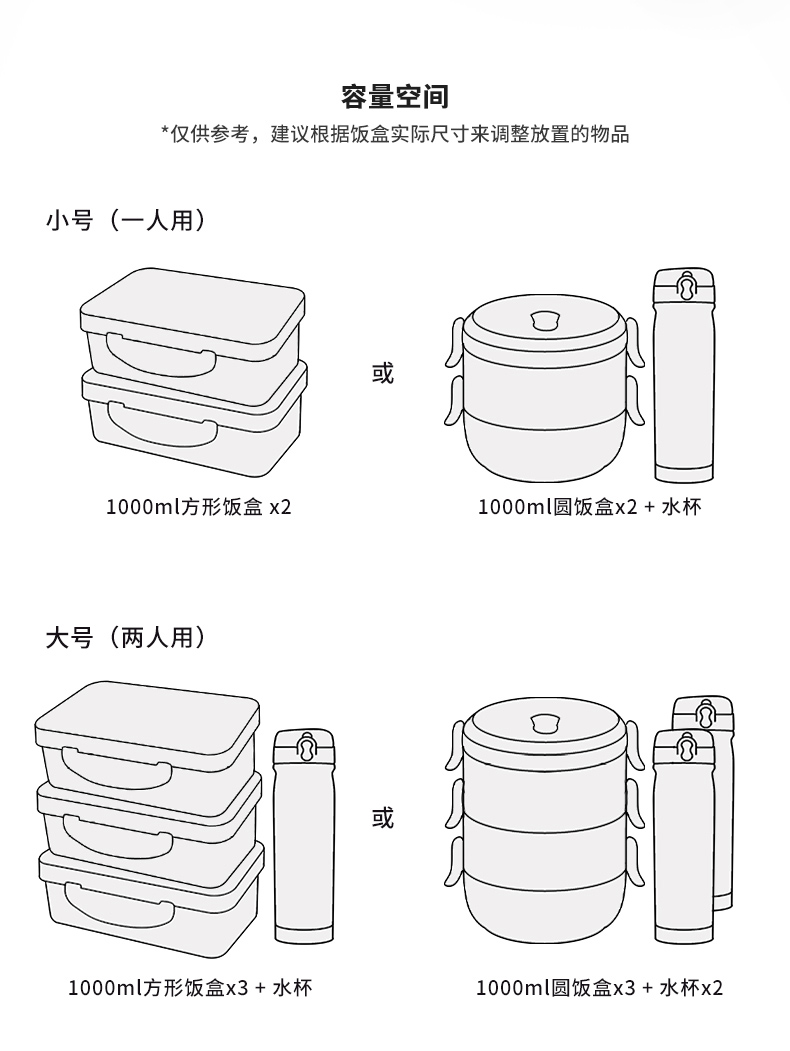 容量空间

*仅供参考，建议根据饭盒实际尺寸来调整放置的物品

小号（一人用）

或

1000ml方形饭盒 x2

1000ml圆饭盒x2 + 水杯

大号（两人用）

或

1000ml方形饭盒x3 + 水杯

1000ml圆饭盒x3 + 水杯x2