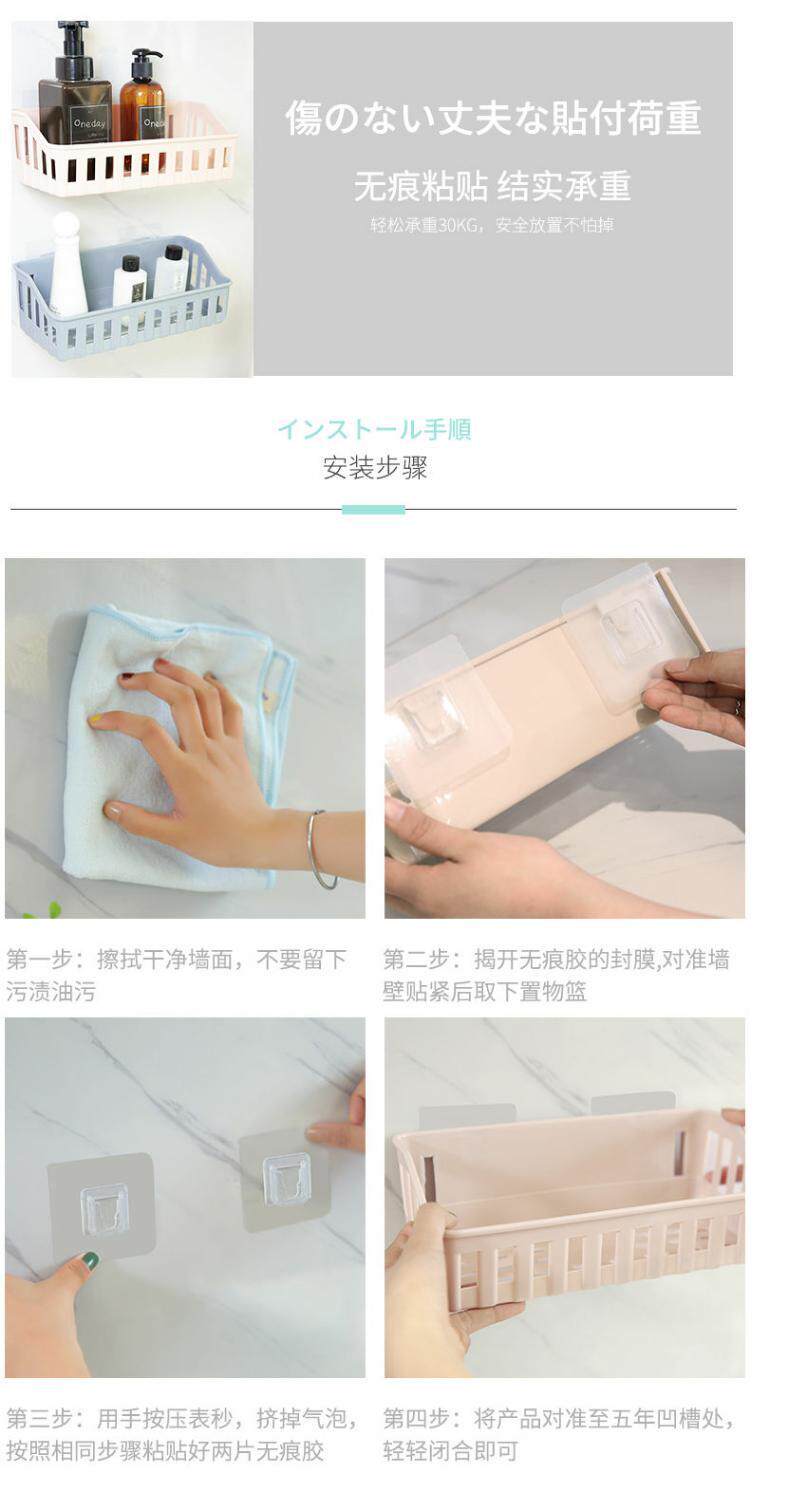 Oneday

Oneday

傷のない丈夫な貼付荷重

无痕粘贴 结实承重

轻松承重30KG，安全放置不怕掉

インストール手順

安装步骤

第一步：擦拭干净墙面，不要留下污渍油污

第二步：揭开无痕胶的封膜,对准墙壁贴紧后取下置物篮

第三步：用手按压表秒，挤掉气泡，按照相同步骤粘贴好两片无痕胶

第四步：将产品对准至五年凹槽处，轻轻闭合即可