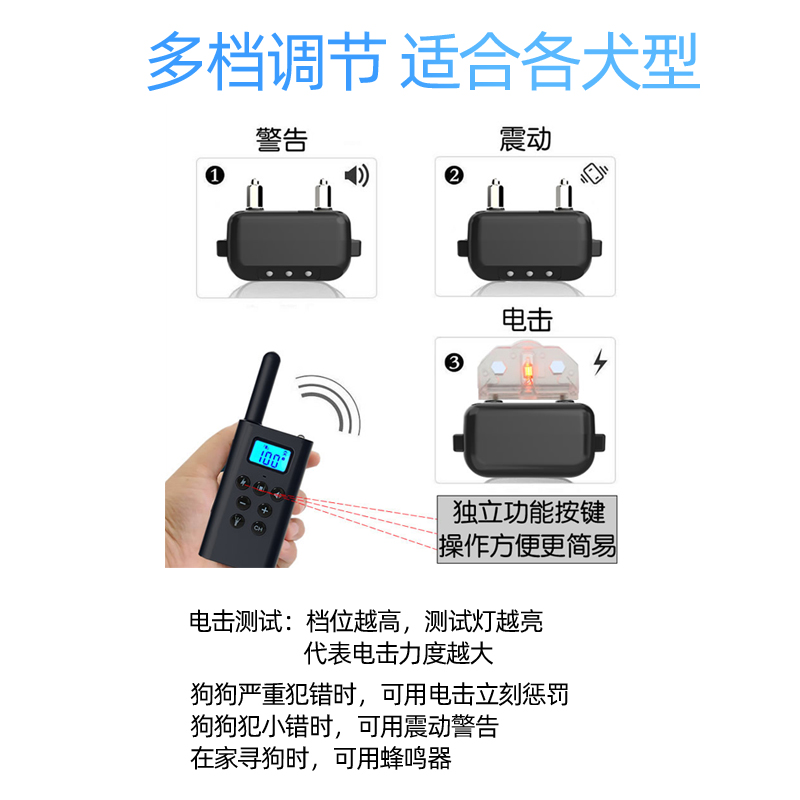 多档调节 适合各犬型

警告

❶

震动

❷

电击

❸

100

CH

独立功能按键
操作方便更简易

电击测试：档位越高，测试灯越亮
代表电击力度越大

狗狗严重犯错时，可用电击立刻惩罚
狗狗犯小错时，可用震动警告
在家寻狗时，可用蜂鸣器