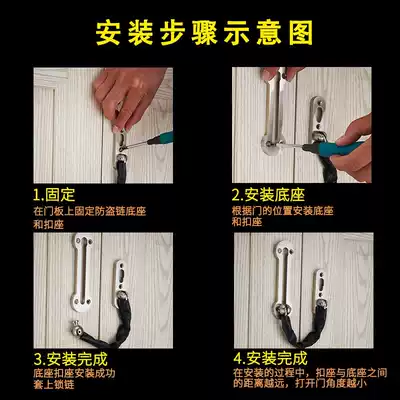 安装步骤示意图

1.固定

在门板上固定防盗链底座和扣座

2.安装底座

根据门的位置安装底座和扣座

3.安装完成

底座扣座安装成功套上锁链

4.安装完成

在安装的过程中，扣座与底座之间的距离越远，打开门角度越小