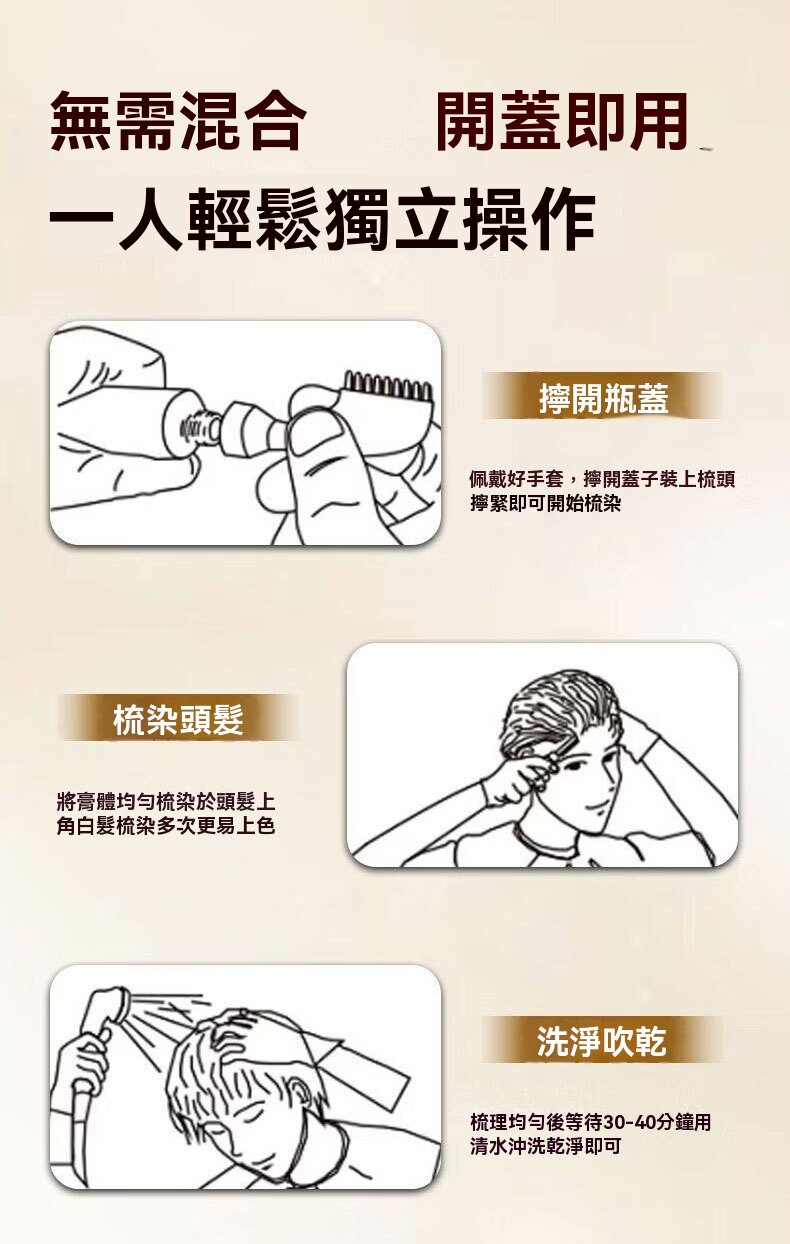 無需混合　開蓋即用

一人輕鬆獨立操作

擰開瓶蓋

佩戴好手套，擰開蓋子裝上梳頭擰緊即可開始梳染

梳染頭髮

將膏體均勻梳染於頭髮上角白髮梳染多次更易上色

洗淨吹乾

梳理均勻後等待30-40分鐘用清水沖洗乾淨即可