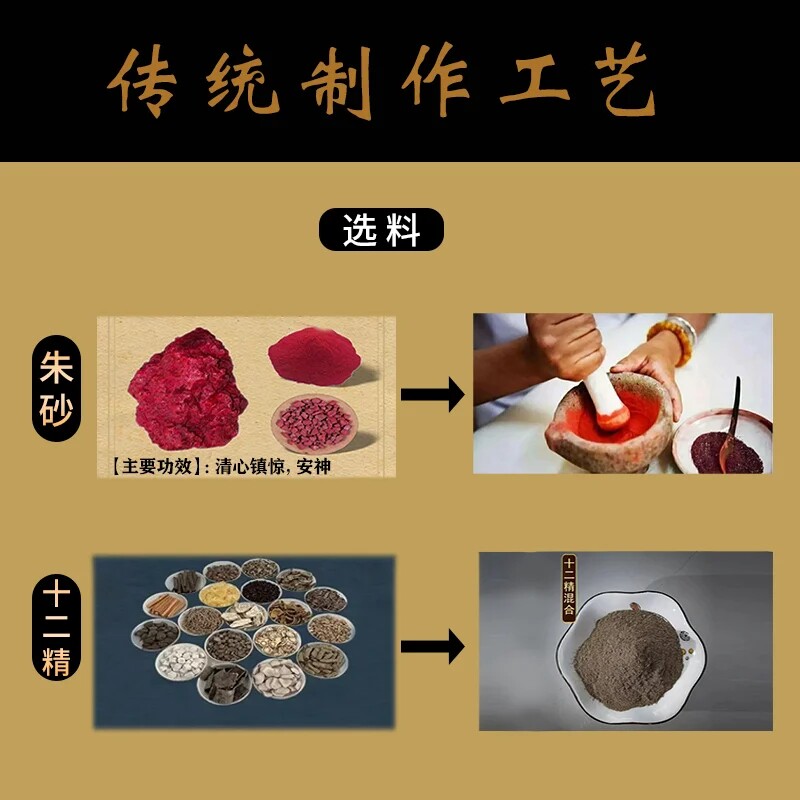 传统制作工艺

选料

朱砂

【主要功效】: 清心镇惊, 安神

十二精

十二精混合