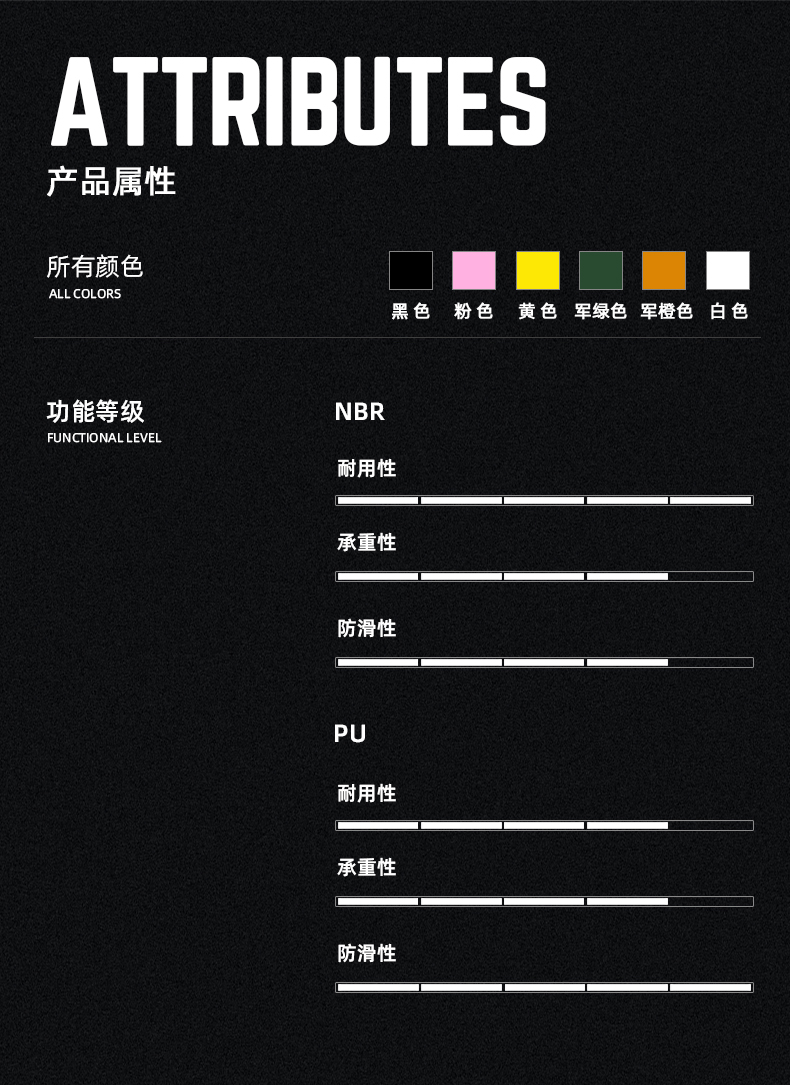 ATTRIBUTES
产品属性

所有颜色
ALL COLORS

黑色 粉色 黄色 军绿色 军橙色 白色

功能等级
FUNCTIONAL LEVEL

NBR

耐用性

承重性

防滑性

PU

耐用性

承重性

防滑性