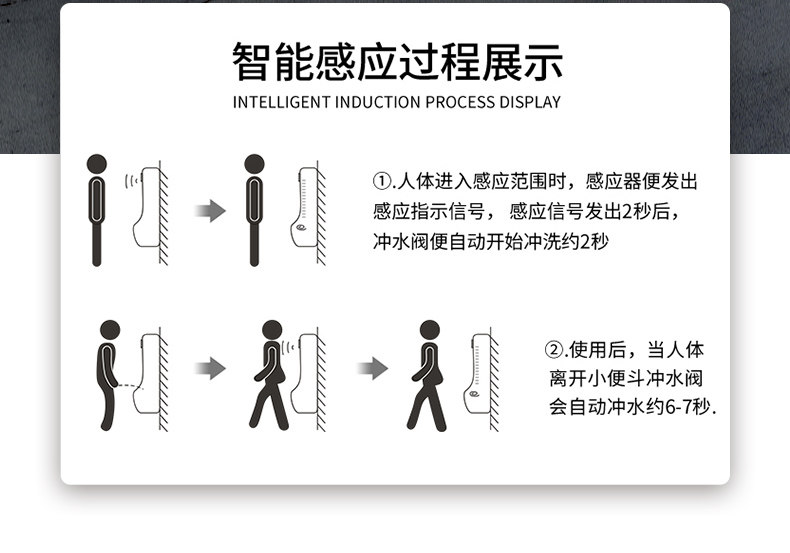 智能感应过程展示

INTELLIGENT INDUCTION PROCESS DISPLAY

①.人体进入感应范围时，感应器便发出感应指示信号，感应信号发出2秒后，冲水阀便自动开始冲洗约2秒

②.使用后，当人体离开小便斗冲水阀会自动冲水约6-7秒.