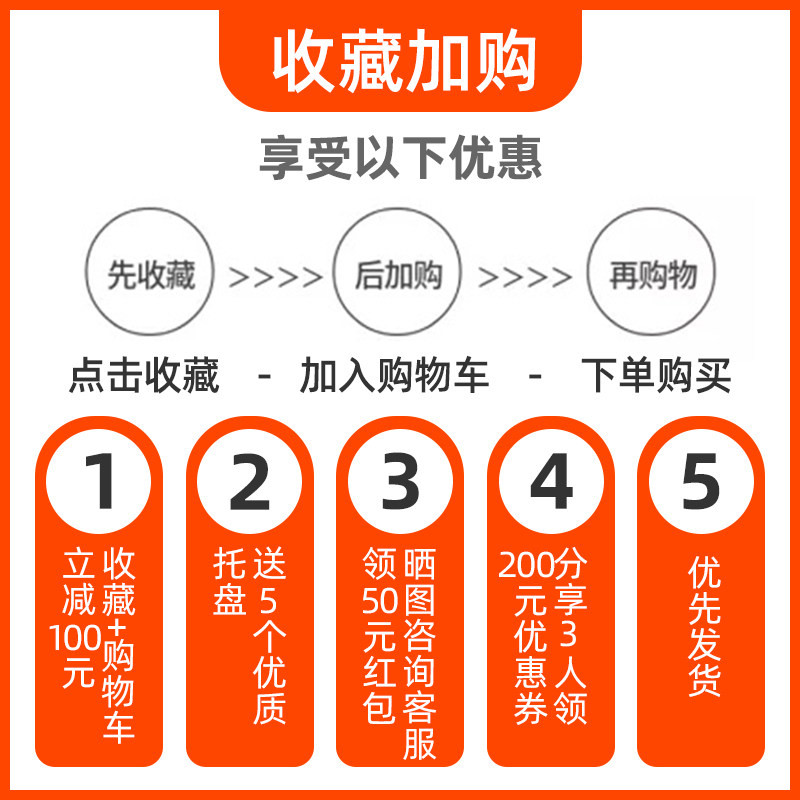 收藏加购

享受以下优惠

先收藏 >>>> 后加购 >>>> 再购物

点击收藏 - 加入购物车 - 下单购买

1
收藏+购物车
立减100元

2
送5个优质
托盘

3
晒图咨询客服
领50元红包

4
分享3人领
200元优惠券

5
优先发货