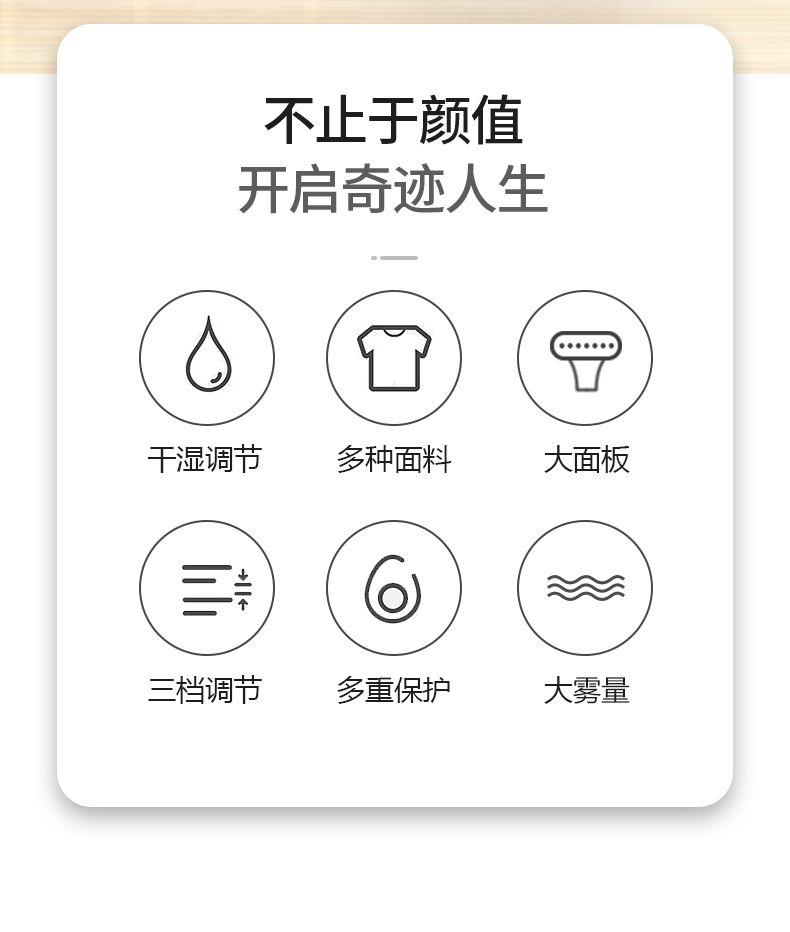 不止于颜值
开启奇迹人生

干湿调节 多种面料 大面板

三档调节 多重保护 大雾量