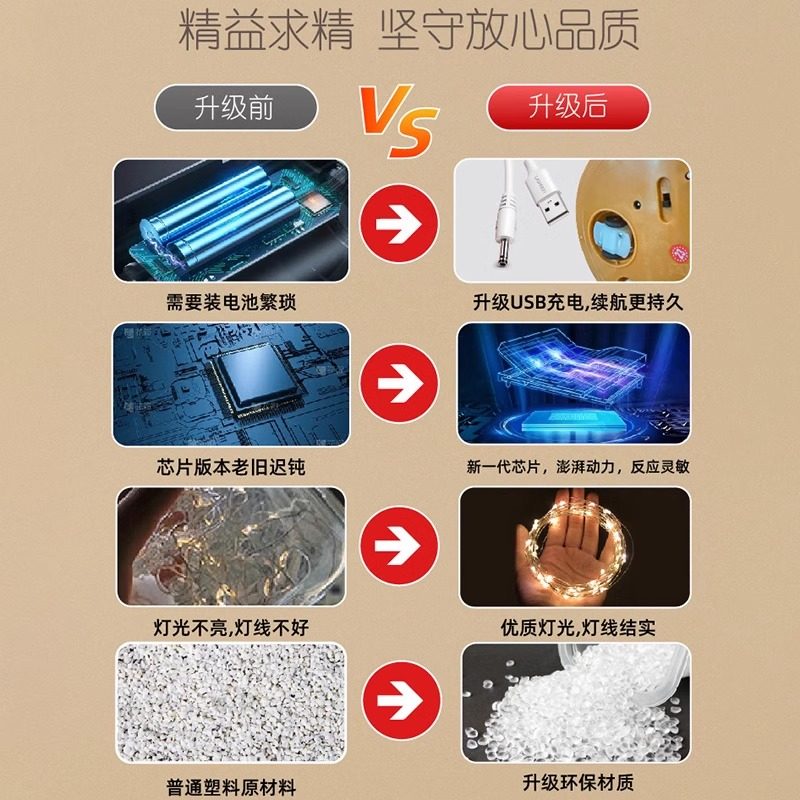 精益求精 坚守放心品质

升级前

VS

升级后

需要装电池繁琐

升级USB充电,续航更持久

芯片版本老旧迟钝

新一代芯片，澎湃动力，反应灵敏

灯光不亮,灯线不好

优质灯光,灯线结实

普通塑料原材料

升级环保材质