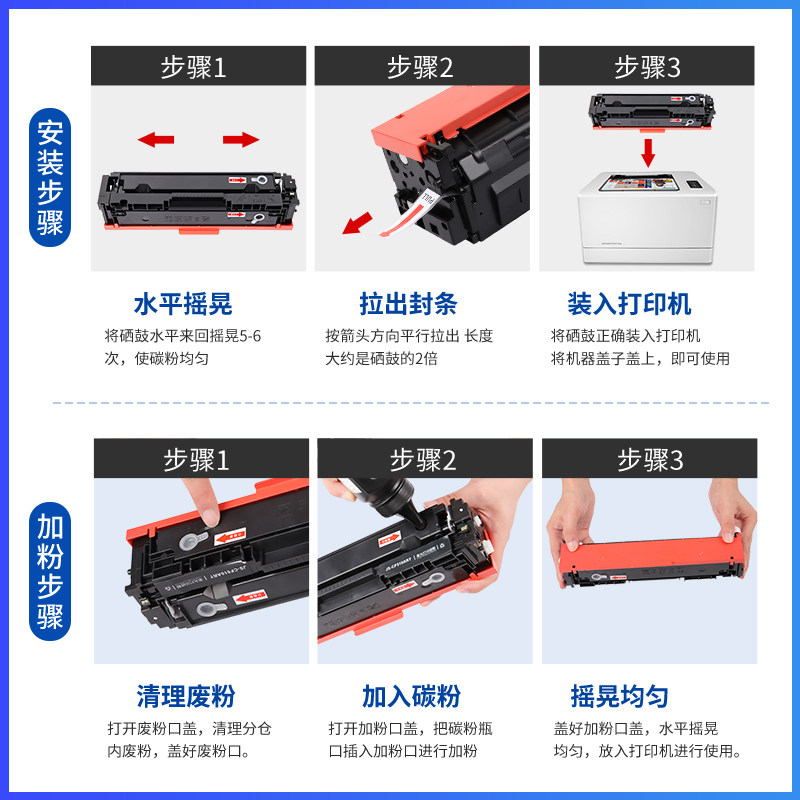 安装步骤

步骤1

水平摇晃

将硒鼓水平来回摇晃5-6次，使碳粉均匀

步骤2

拉出封条

按箭头方向平行拉出 长度大约是硒鼓的2倍

步骤3

装入打印机

将硒鼓正确装入打印机 将机器盖子盖上，即可使用

加粉步骤

步骤1

清理废粉

打开废粉口盖，清理分仓内废粉，盖好废粉口。

步骤2

加入碳粉

打开加粉口盖，把碳粉瓶口插入加粉口进行加粉

步骤3

摇晃均匀

盖好加粉口盖，水平摇晃均匀，放入打印机进行使用。