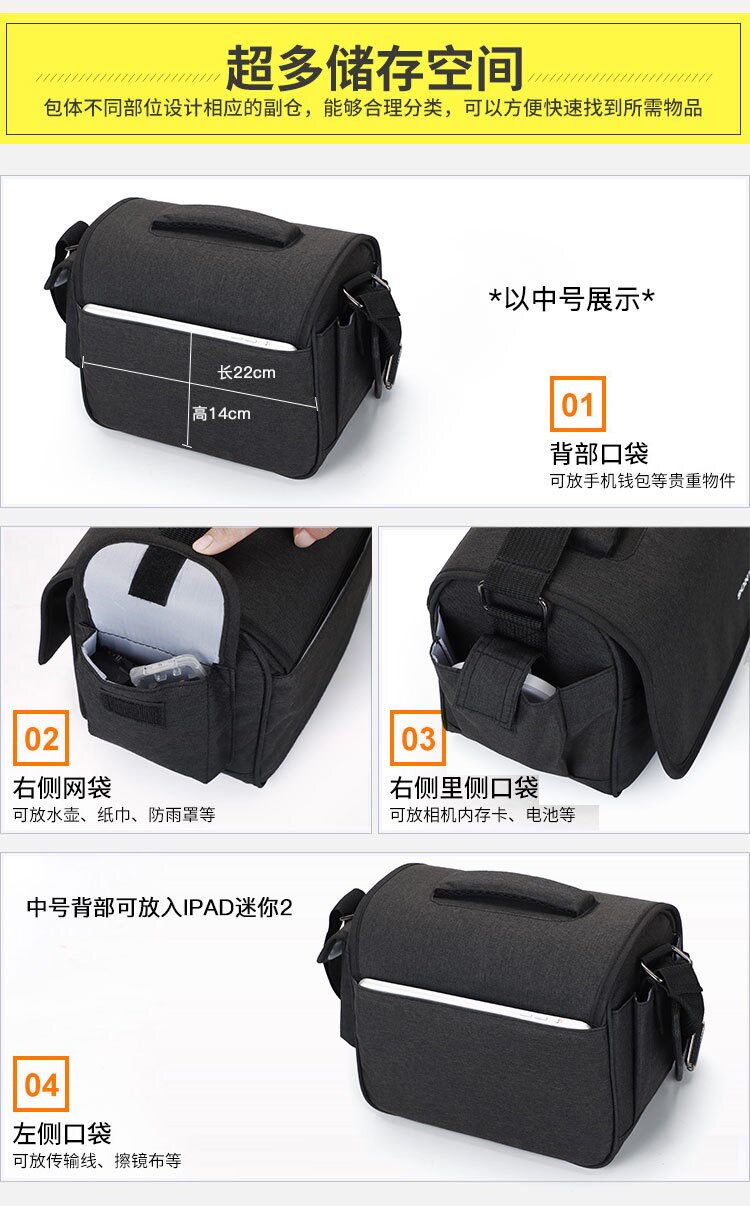 超多储存空间
包体不同部位设计相应的副仓，能够合理分类，可以方便快速找到所需物品

长22cm
高14cm

*以中号展示*

01
背部口袋
可放手机钱包等贵重物件

02
右侧网袋
可放水壶、纸巾、防雨罩等

03
右侧里侧口袋
可放相机内存卡、电池等

中号背部可放入IPAD迷你2

04
左侧口袋
可放传输线、擦镜布等