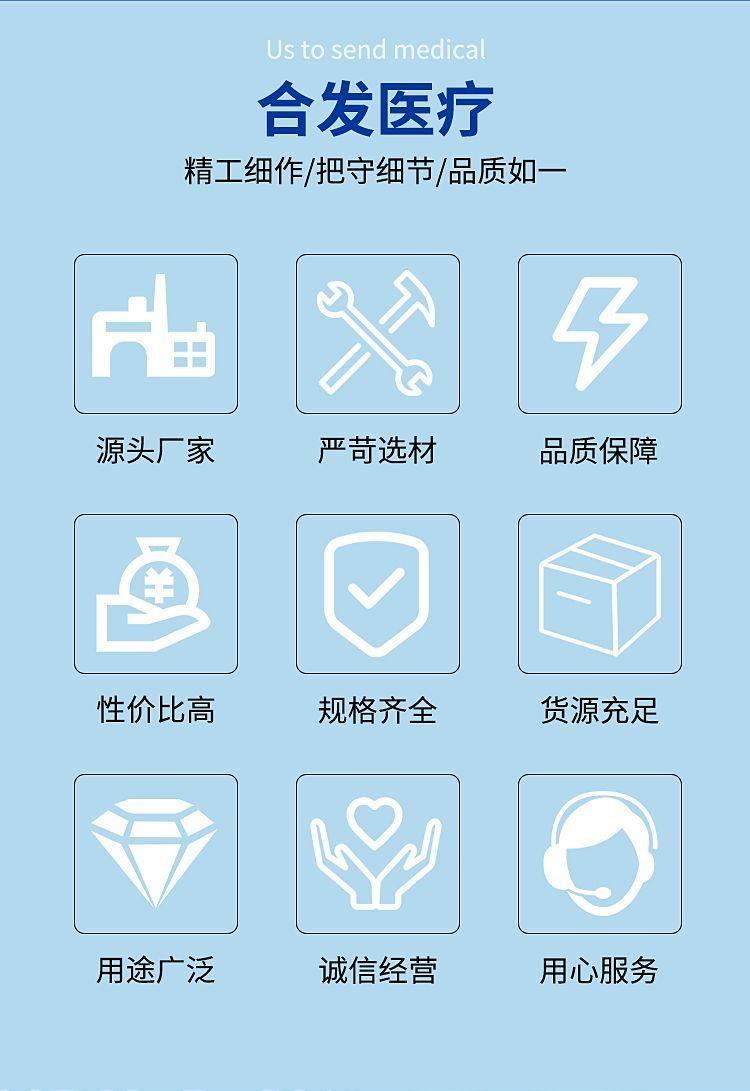 Us to send medical

合发医疗

精工细作/把守细节/品质如一

源头厂家

严苛选材

品质保障

性价比高

规格齐全

货源充足

用途广泛

诚信经营

用心服务