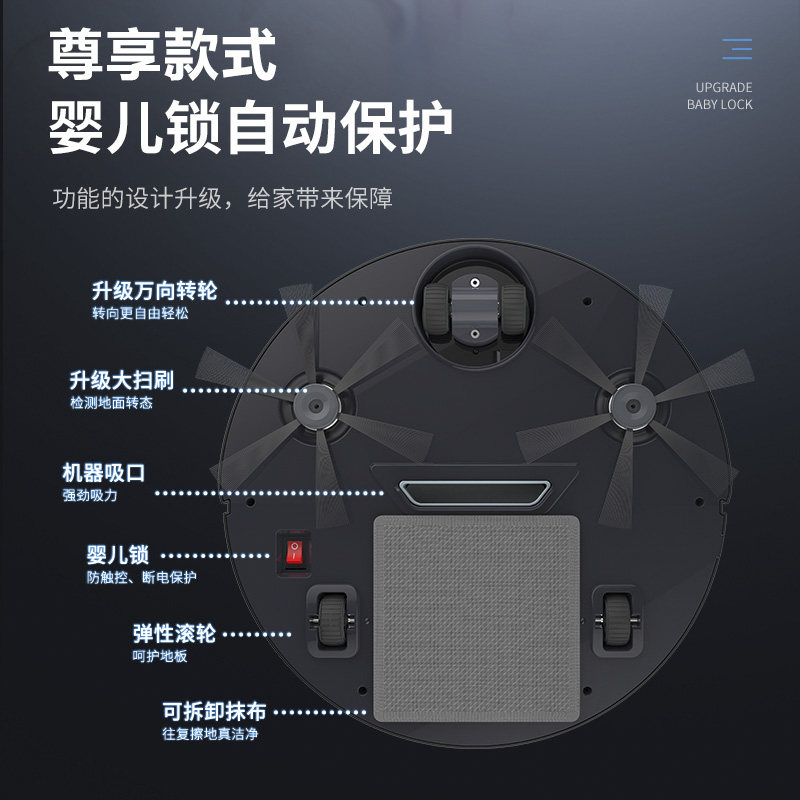 尊享款式
婴儿锁自动保护

UPGRADE
BABY LOCK

功能的设计升级，给家带来保障

升级万向转轮
转向更自由轻松

升级大扫刷
检测地面转态

机器吸口
强劲吸力

婴儿锁
防触控、断电保护

弹性滚轮
呵护地板

可拆卸抹布
往复擦地真洁净