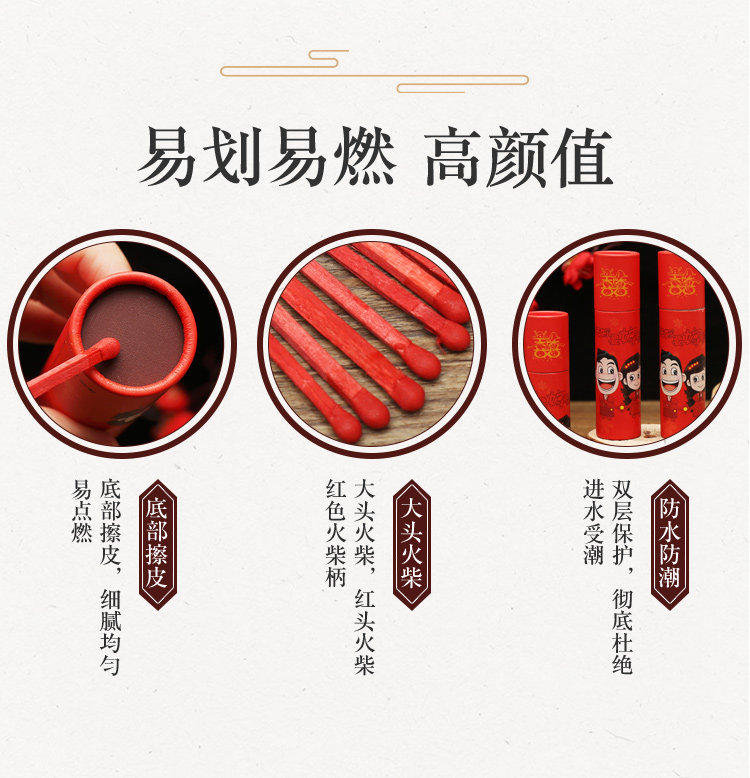 易划易燃 高颜值

底部擦皮

底部擦皮，细腻均匀易点燃

大头火柴

大头火柴，红头火柴红色火柴柄

防水防潮

双层保护，彻底杜绝进水受潮