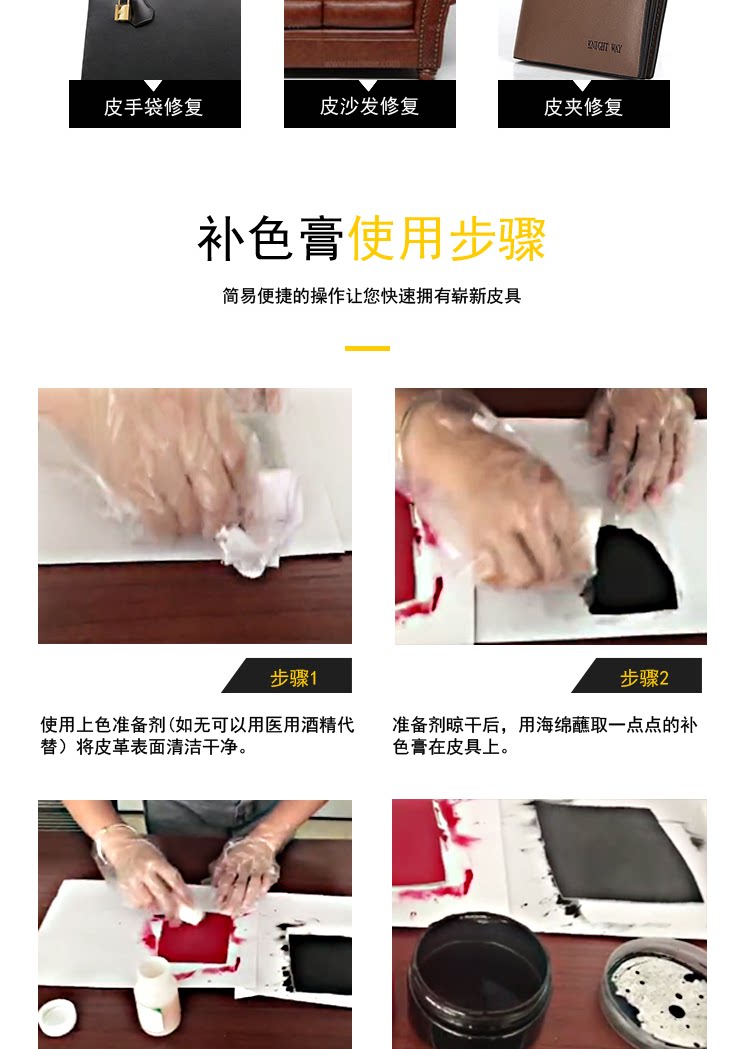 KNIGHT WAY

皮手袋修复

皮沙发修复

皮夹修复

补色膏使用步骤

简易便捷的操作让您快速拥有崭新皮具

步骤1

使用上色准备剂(如无可以用医用酒精代替）将皮革表面清洁干净。

步骤2

准备剂晾干后，用海绵蘸取一点点的补色膏在皮具上。