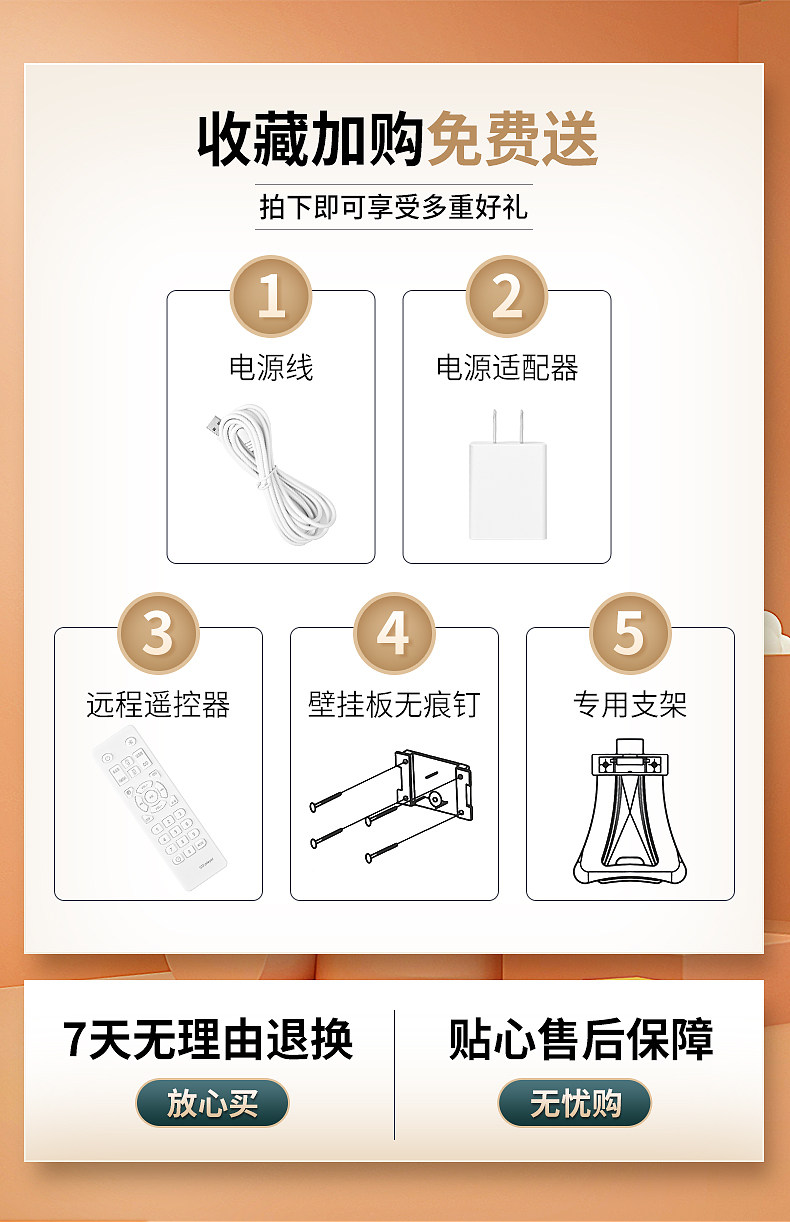 收藏加购免费送

拍下即可享受多重好礼

1
电源线

2
电源适配器

3
远程遥控器

4
壁挂板无痕钉

5
专用支架

7天无理由退换
放心买

贴心售后保障
无忧购