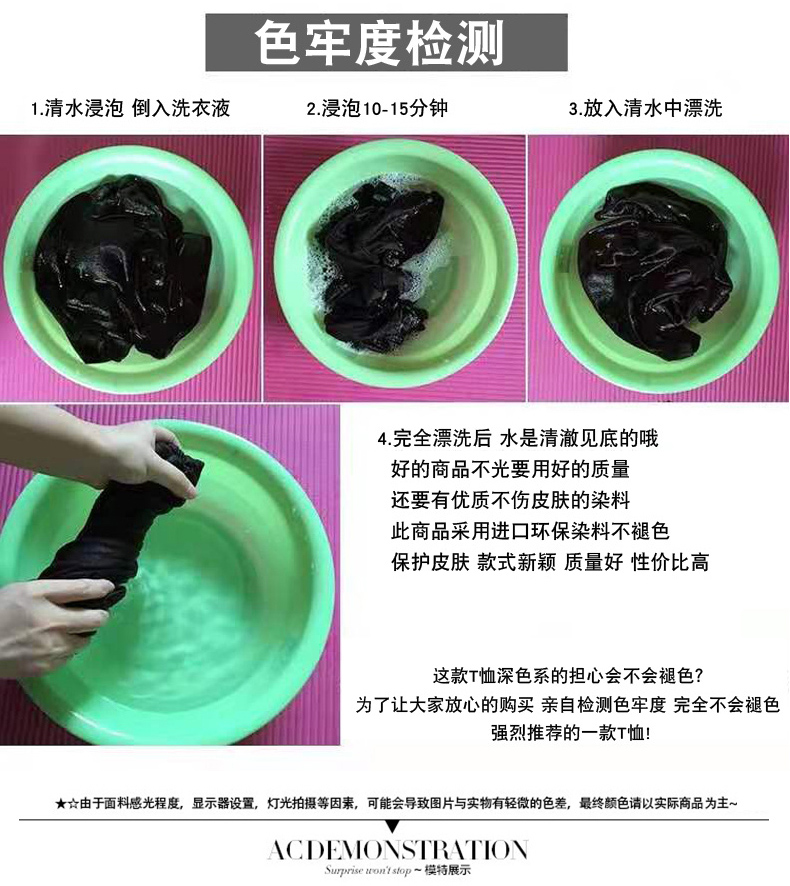 色牢度检测

1.清水浸泡 倒入洗衣液

2.浸泡10-15分钟

3.放入清水中漂洗

4.完全漂洗后 水是清澈见底的哦
好的商品不光要用好的质量
还要有优质不伤皮肤的染料
此商品采用进口环保染料不褪色
保护皮肤 款式新颖 质量好 性价比高

这款T恤深色系的担心会不会褪色?
为了让大家放心的购买 亲自检测色牢度 完全不会褪色
强烈推荐的一款T恤!

★☆由于面料感光程度，显示器设置，灯光拍摄等因素，可能会导致图片与实物有轻微的色差，最终颜色请以实际商品为主~

ACDEMONSTRATION
Surprise won't stop ~ 模特展示