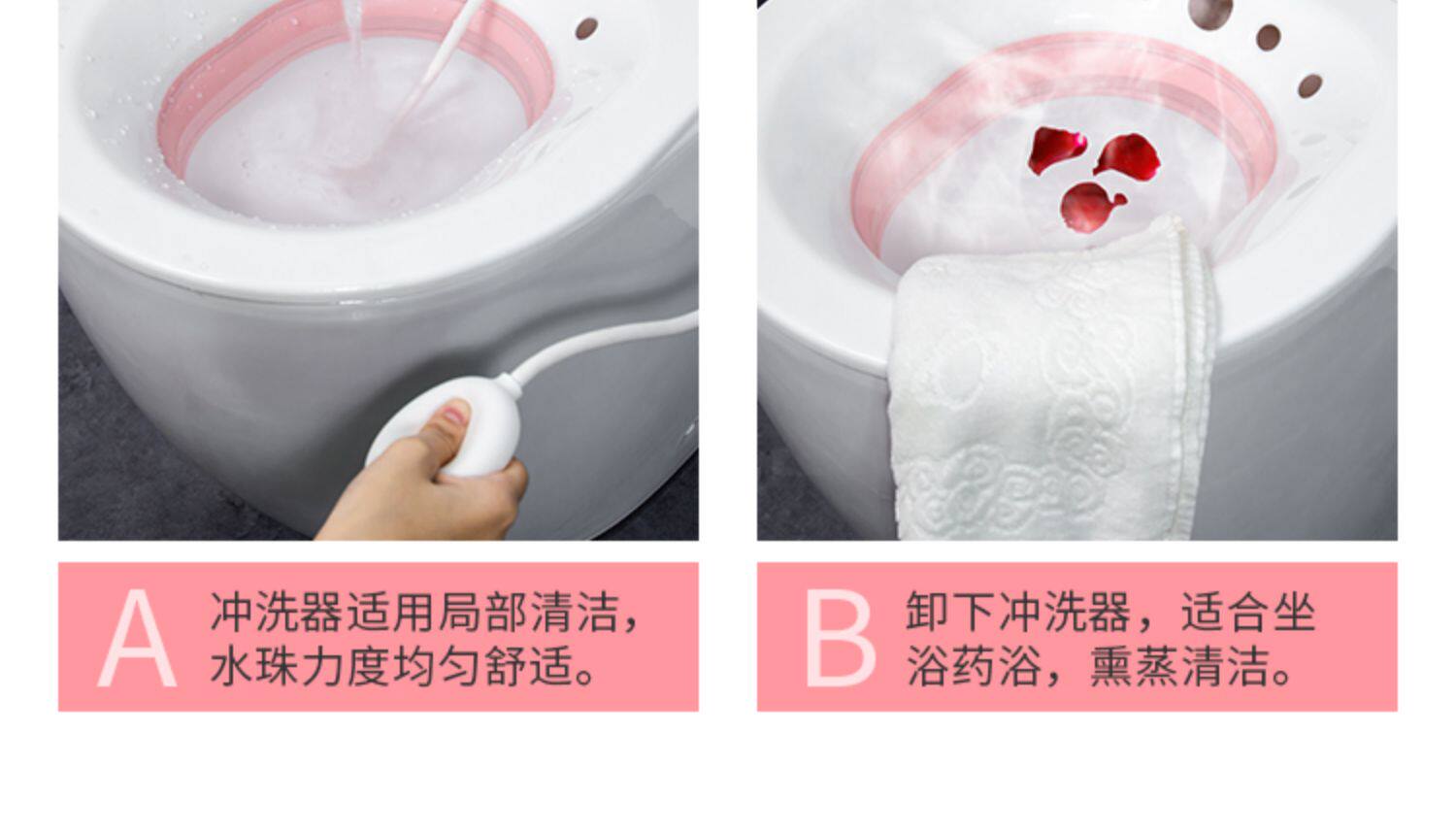 A 冲洗器适用局部清洁，水珠力度均匀舒适。

B 卸下冲洗器，适合坐浴药浴，熏蒸清洁。