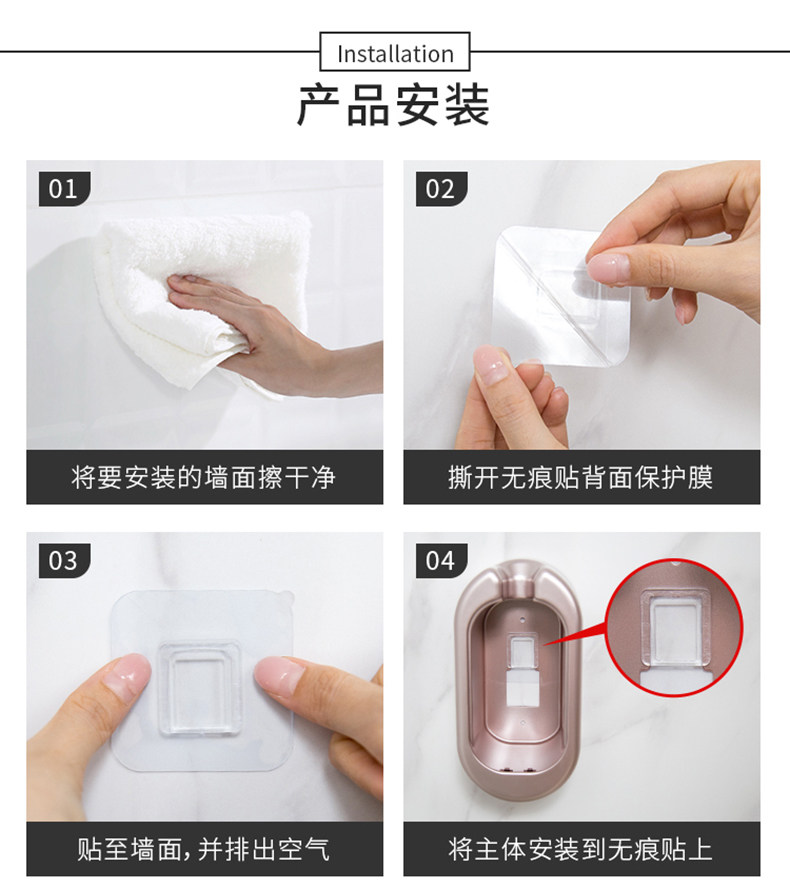 Installation
产品安装

01
将要安装的墙面擦干净

02
撕开无痕贴背面保护膜

03
贴至墙面，并排出空气

04
将主体安装到无痕贴上