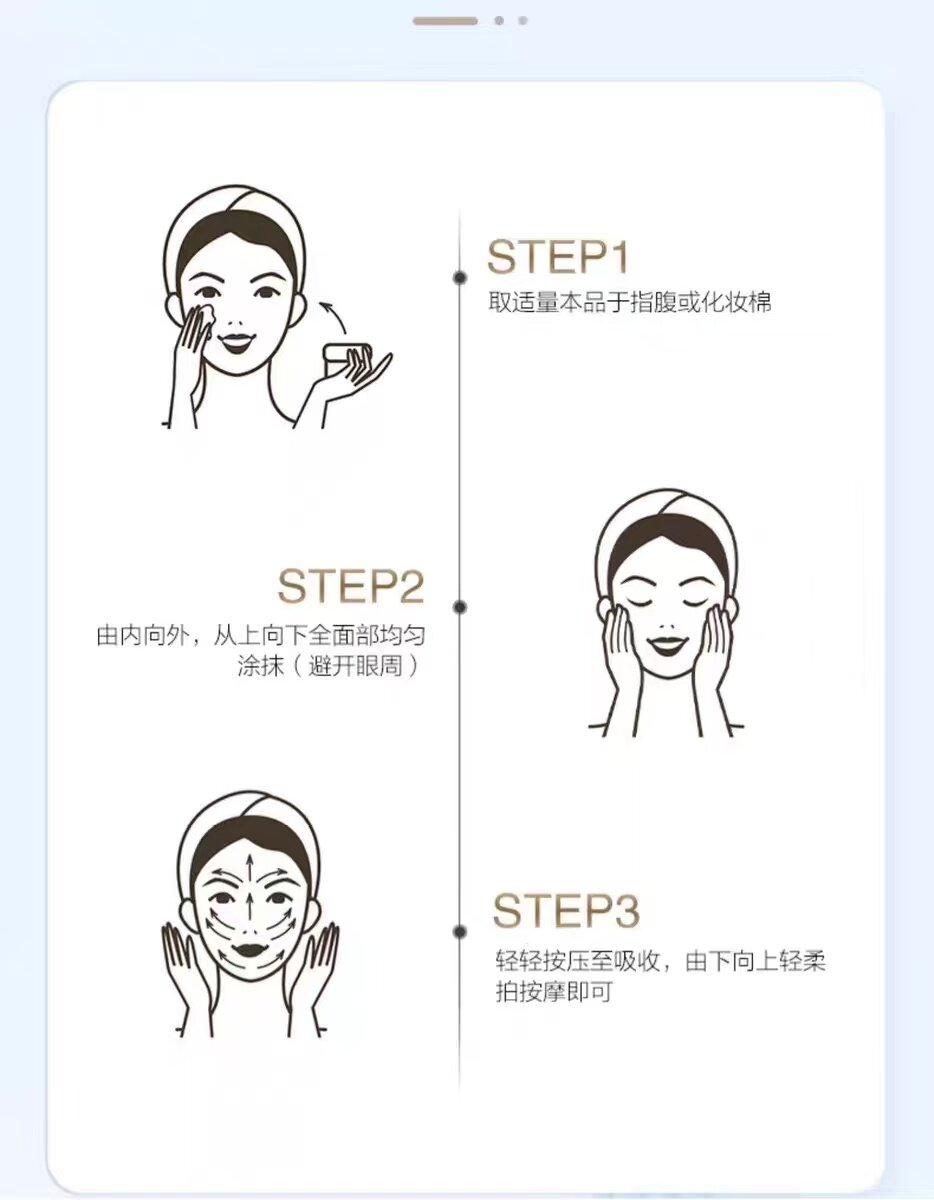 STEP1
取适量本品于指腹或化妆棉

STEP2
由内向外，从上向下全面部均匀涂抹（避开眼周）

STEP3
轻轻按压至吸收，由下向上轻柔拍按摩即可