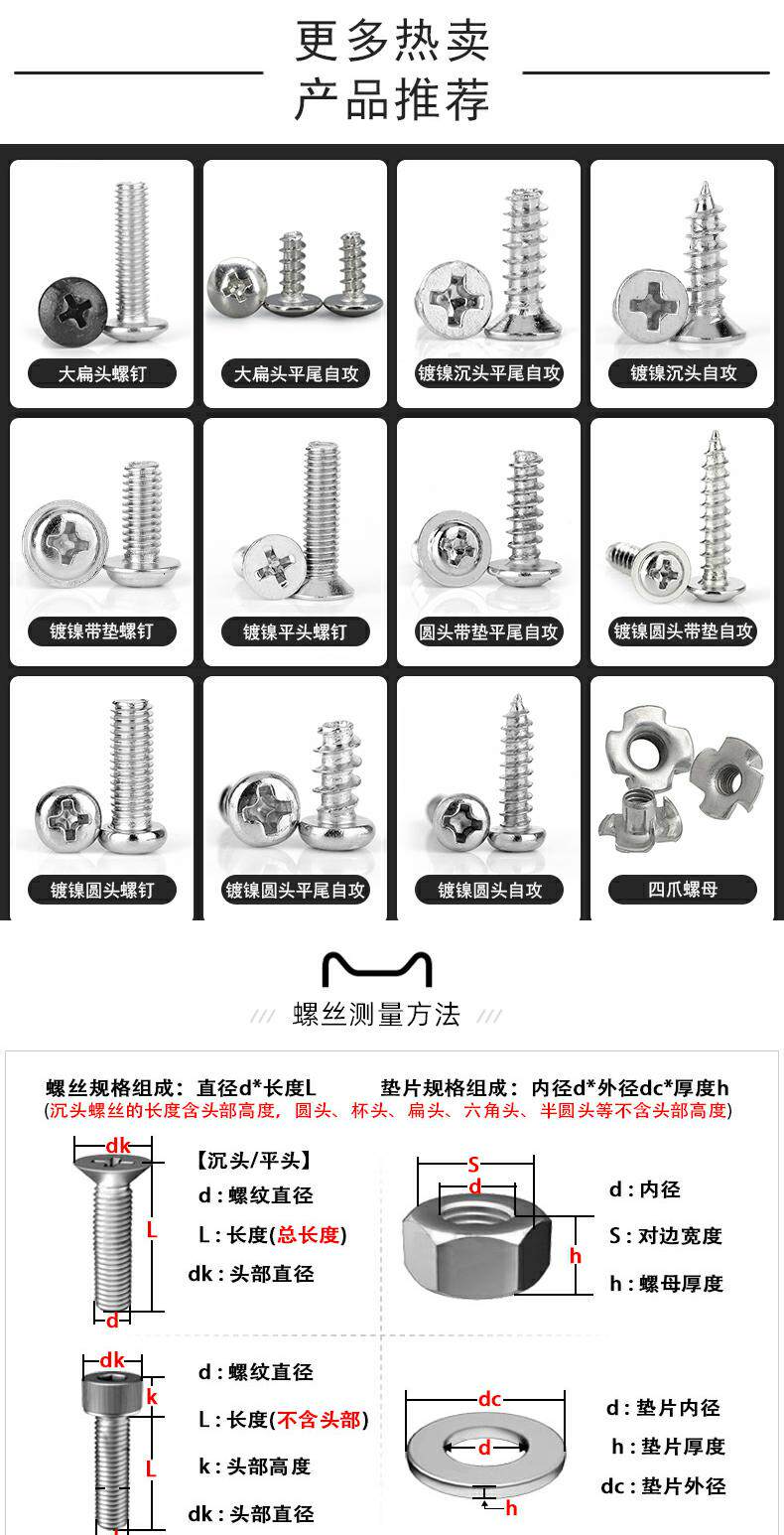 更多热卖
产品推荐

大扁头螺钉

大扁头平尾自攻

镀镍沉头平尾自攻

镀镍沉头自攻

镀镍带垫螺钉

镀镍平头螺钉

圆头带垫平尾自攻

镀镍圆头带垫自攻

镀镍圆头螺钉

镀镍圆头平尾自攻

镀镍圆头自攻

四爪螺母

螺丝测量方法

螺丝规格组成：直径d*长度L　　垫片规格组成：内径d*外径dc*厚度h
(沉头螺丝的长度含头部高度，圆头、杯头、扁头、六角头、半圆头等不含头部高度)

dk
L
d

【沉头/平头】
d : 螺纹直径
L : 长度(总长度)
dk : 头部直径

S
d
h

d : 内径
S : 对边宽度
h : 螺母厚度

dk
k
L

d : 螺纹直径
L : 长度(不含头部)
k : 头部高度
dk : 头部直径

dc
d
h

d : 垫片内径
h : 垫片厚度
dc : 垫片外径