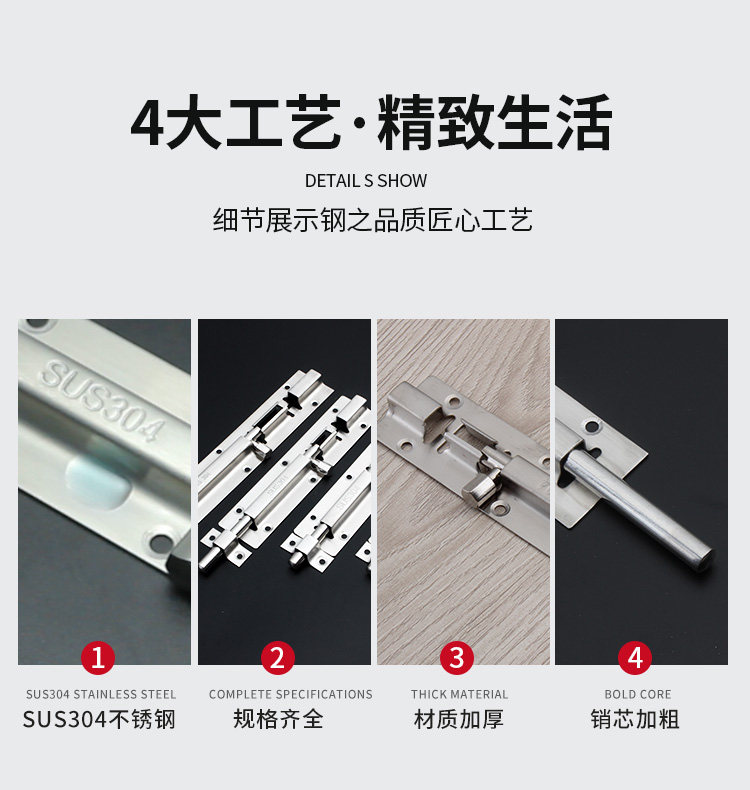 4大工艺·精致生活

DETAIL S SHOW

细节展示钢之品质匠心工艺

SUS304

1
SUS304 STAINLESS STEEL
SUS304不锈钢

2
COMPLETE SPECIFICATIONS
规格齐全

3
THICK MATERIAL
材质加厚

4
BOLD CORE
销芯加粗