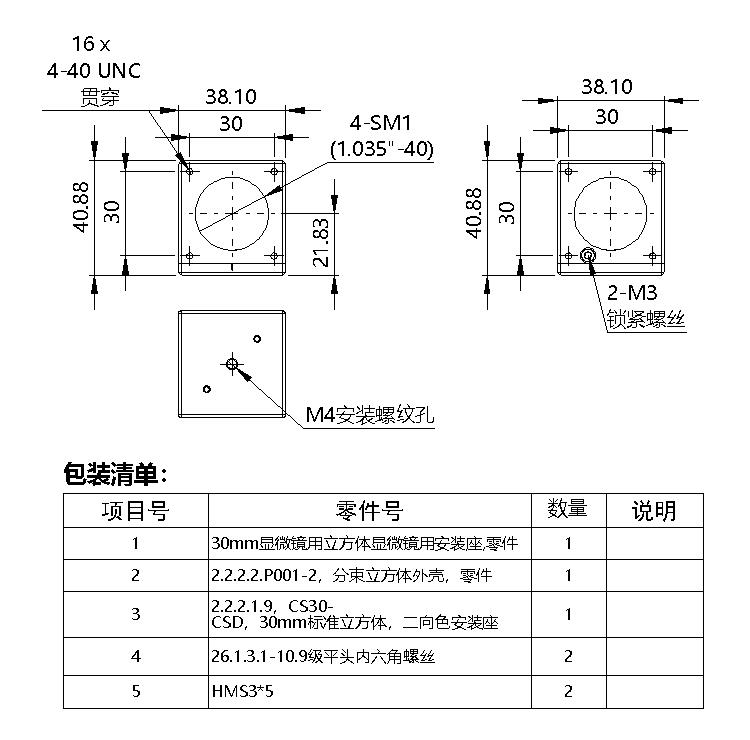 16 x
4-40 UNC
贯穿

38.10
30

4-SM1
(1.035"-40)

40.88
30
21.83

38.10
30

40.88
30

2-M3
锁紧螺丝

M4安装螺纹孔

包装清单:

| 项目号 | 零件号 | 数量 | 说明 |
|---|---|---|---|
| 1 | 30mm显微镜用立方体显微镜用安装座,零件 | 1 | |
| 2 | 2.2.2.2.P001-2，分束立方体外壳，零件 | 1 | |
| 3 | 2.2.2.1.9，CS30-CSD，30mm标准立方体，二向色安装座 | 1 | |
| 4 | 26.1.3.1-10.9级平头内六角螺丝 | 2 | |
| 5 | HMS3*5 | 2 | |