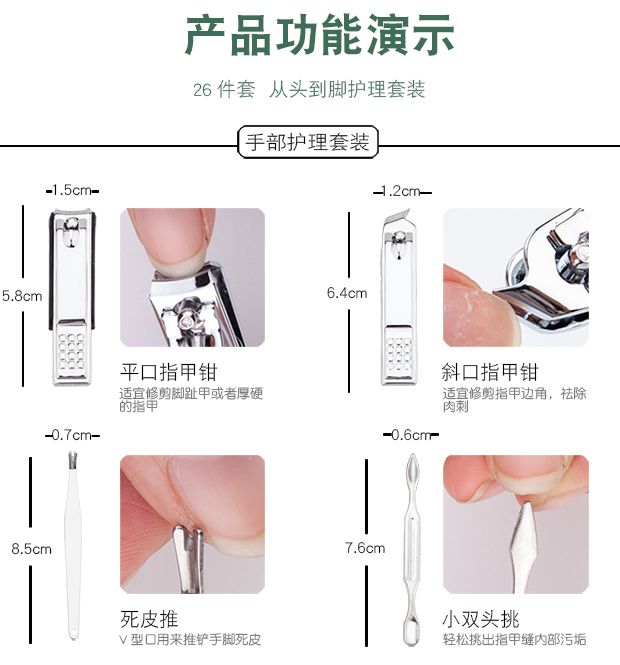 产品功能演示

26 件套 从头到脚护理套装

手部护理套装

1.5cm

5.8cm

平口指甲钳
适宜修剪脚趾甲或者厚硬的指甲

1.2cm

6.4cm

斜口指甲钳
适宜修剪指甲边角，祛除肉刺

0.7cm

8.5cm

死皮推
V 型口用来推铲手脚死皮

0.6cm

7.6cm

小双头挑
轻松挑出指甲缝内部污垢