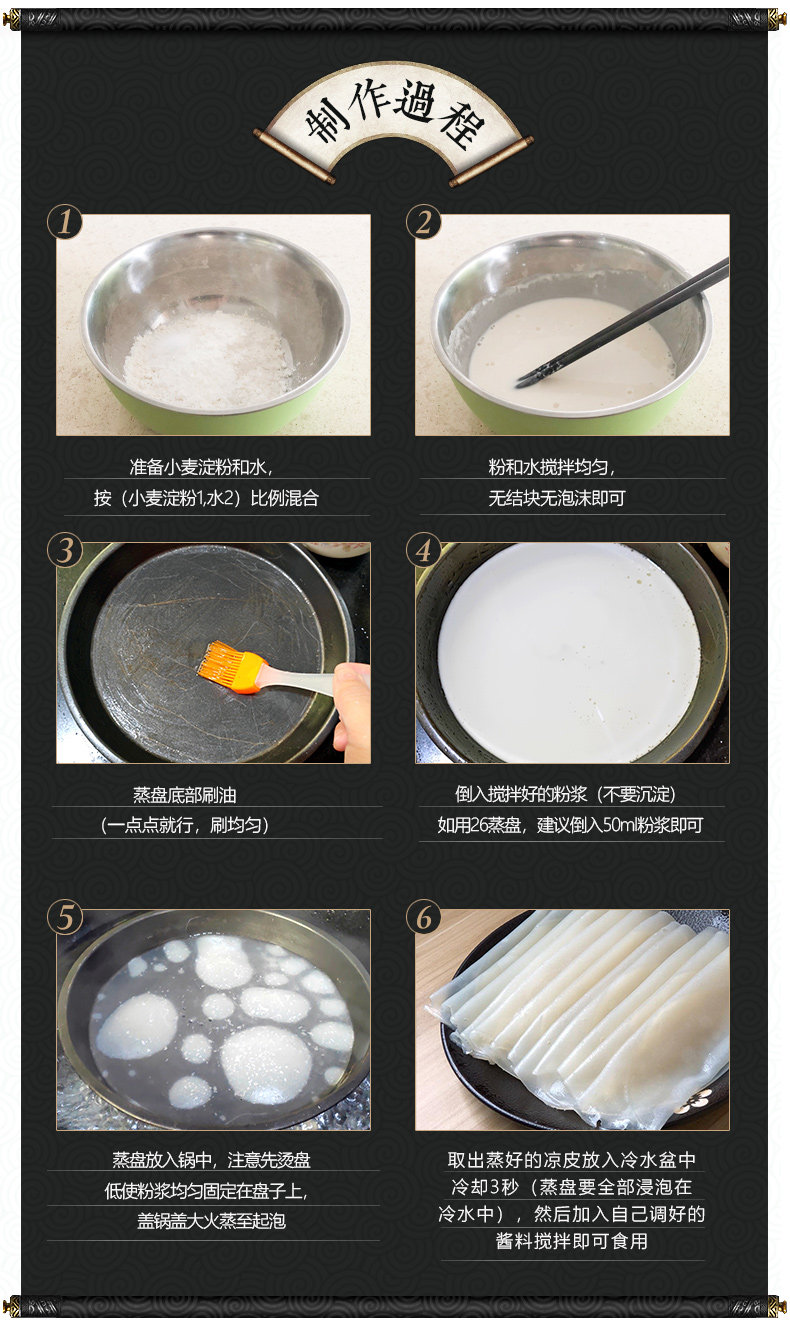 制作過程

1

准备小麦淀粉和水，
按（小麦淀粉1,水2）比例混合

2

粉和水搅拌均匀，
无结块无泡沫即可

3

蒸盘底部刷油
（一点点就行，刷均匀）

4

倒入搅拌好的粉浆（不要沉淀）
如用26蒸盘，建议倒入50ml粉浆即可

5

蒸盘放入锅中，注意先烫盘
低使粉浆均匀固定在盘子上，
盖锅盖大火蒸至起泡

6

取出蒸好的凉皮放入冷水盆中
冷却3秒（蒸盘要全部浸泡在
冷水中），然后加入自己调好的
酱料搅拌即可食用