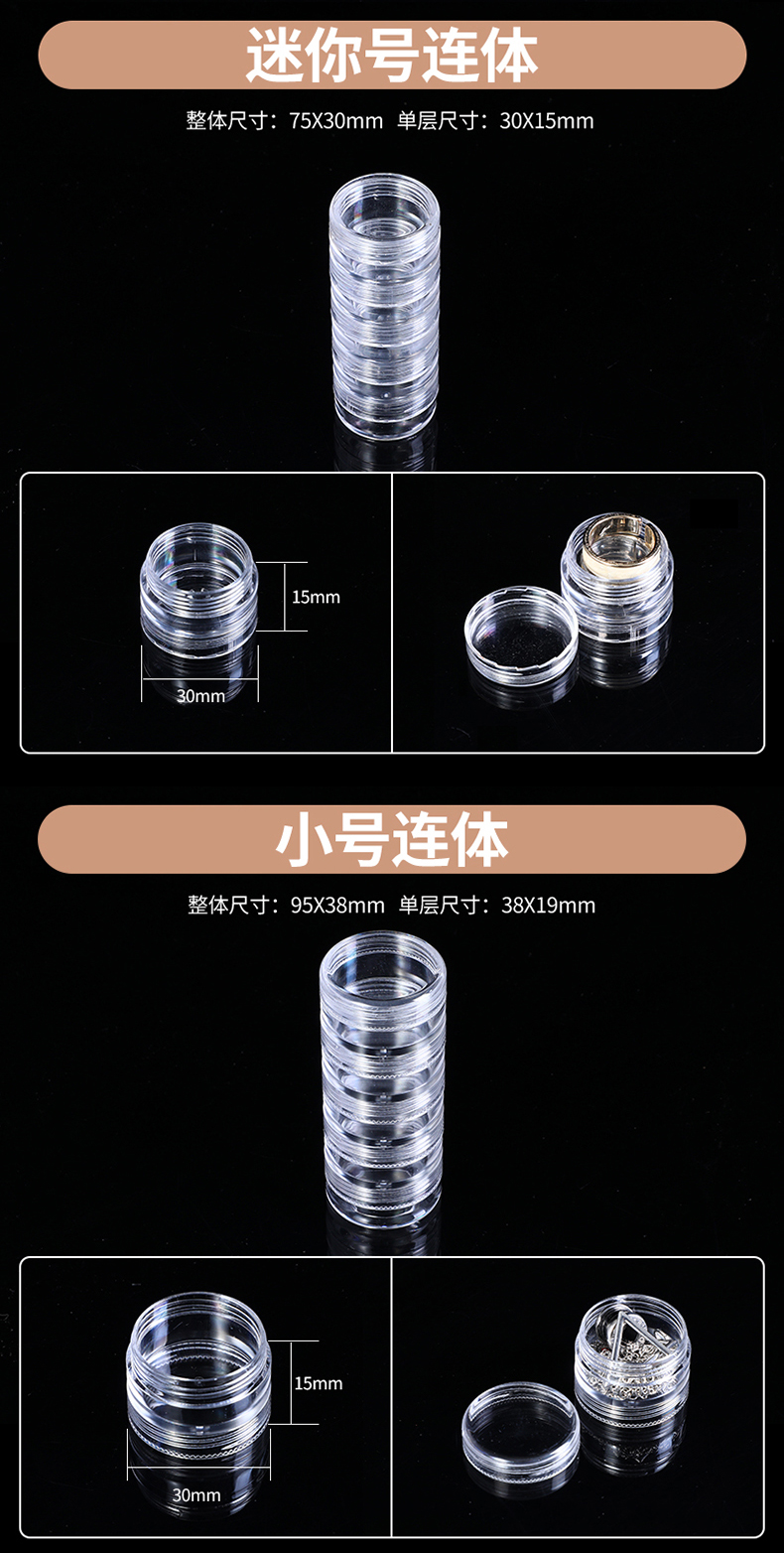 迷你号连体

整体尺寸：75X30mm 单层尺寸：30X15mm

15mm

30mm

小号连体

整体尺寸：95X38mm 单层尺寸：38X19mm

15mm

30mm