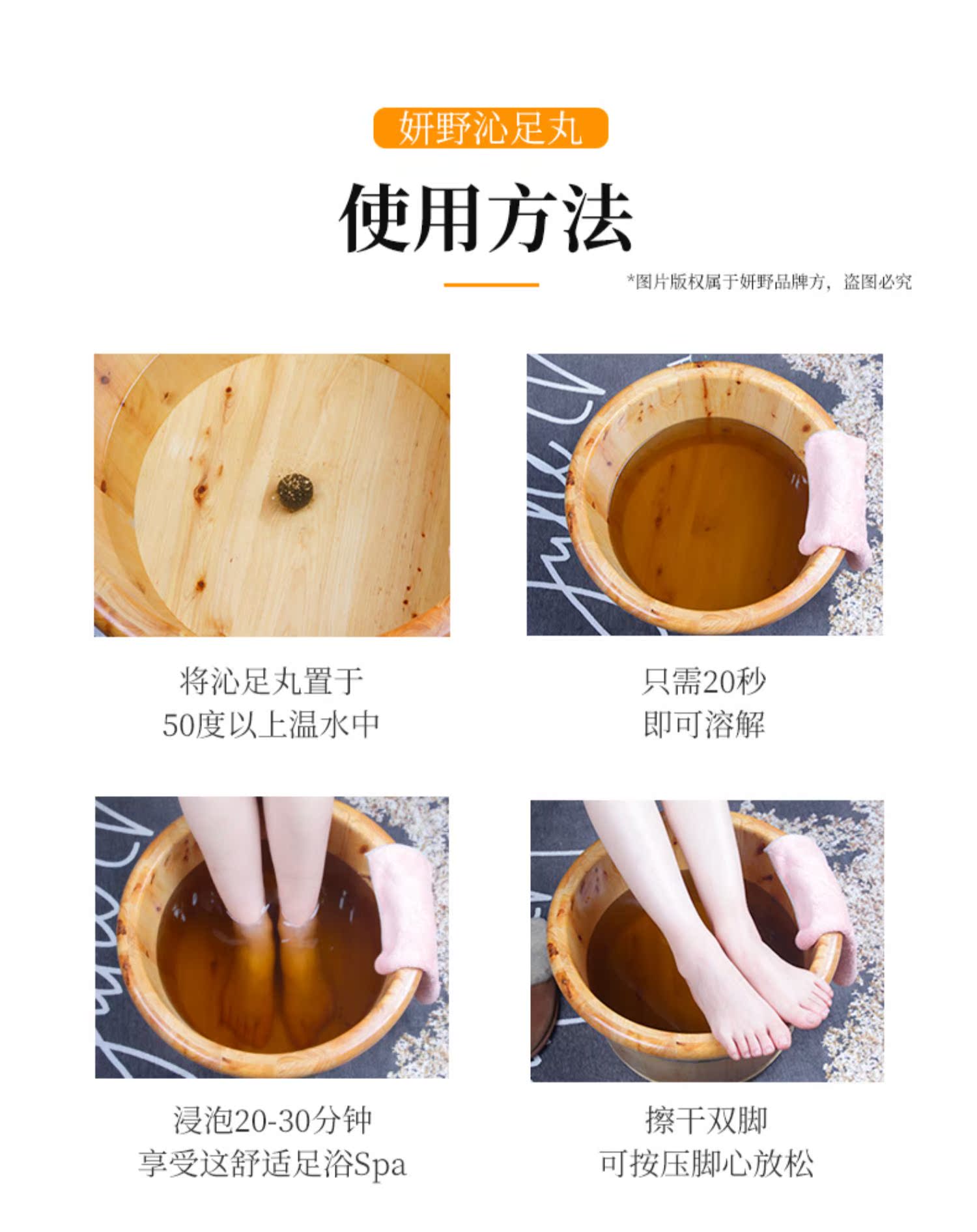 妍野沁足丸

使用方法

*图片版权属于妍野品牌方，盗图必究

将沁足丸置于
50度以上温水中

只需20秒
即可溶解

浸泡20-30分钟
享受这舒适足浴Spa

擦干双脚
可按压脚心放松