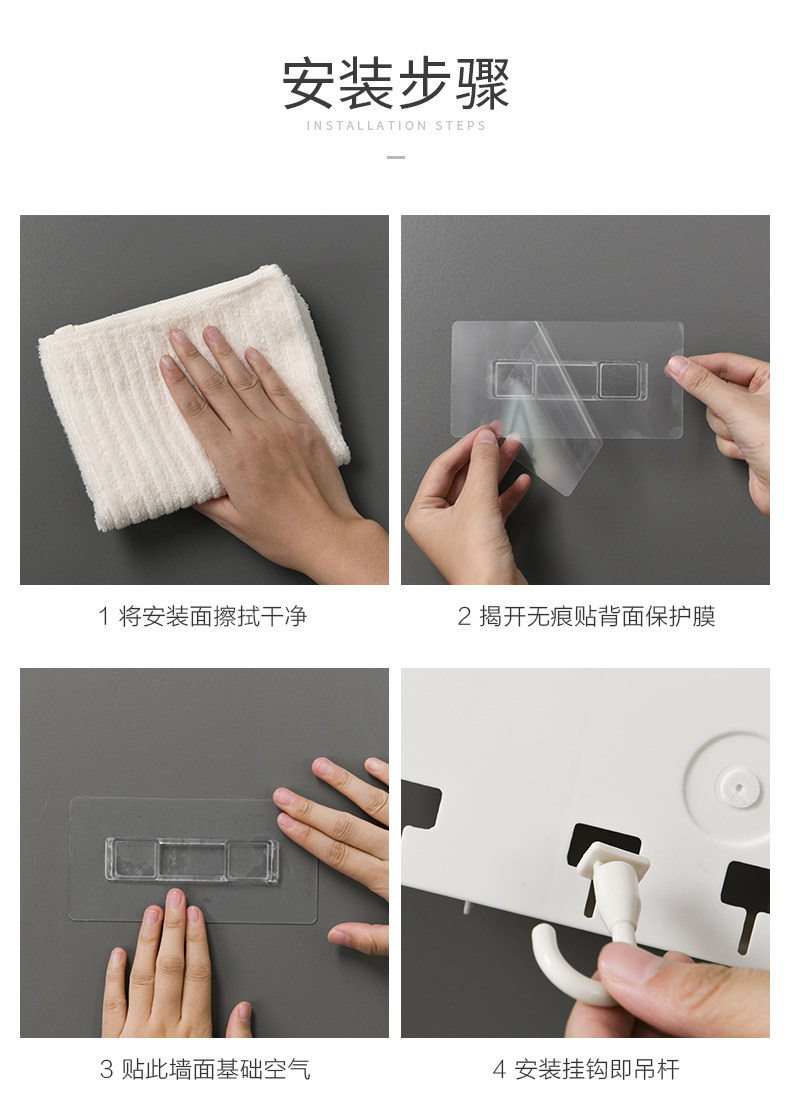 安装步骤

INSTALLATION STEPS

1 将安装面擦拭干净

2 揭开无痕贴背面保护膜

3 贴此墙面基础空气

4 安装挂钩即吊杆