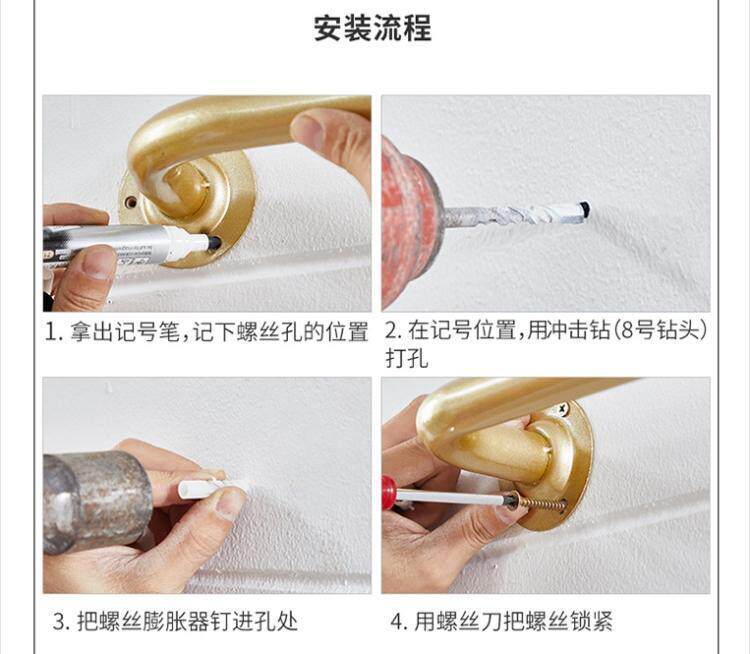 安装流程

1. 拿出记号笔，记下螺丝孔的位置

2. 在记号位置，用冲击钻（8号钻头）打孔

3. 把螺丝膨胀器钉进孔处

4. 用螺丝刀把螺丝锁紧