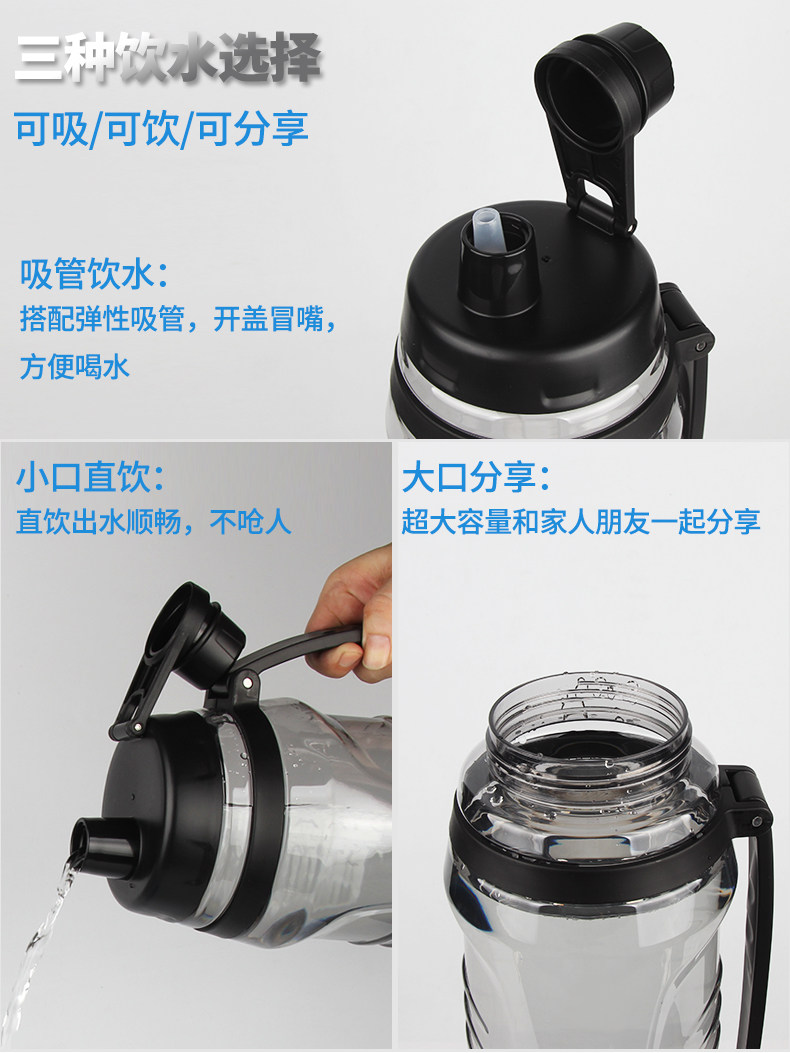 三种饮水选择

可吸/可饮/可分享

吸管饮水：
搭配弹性吸管，开盖冒嘴，方便喝水

小口直饮：
直饮出水顺畅，不呛人

大口分享：
超大容量和家人朋友一起分享