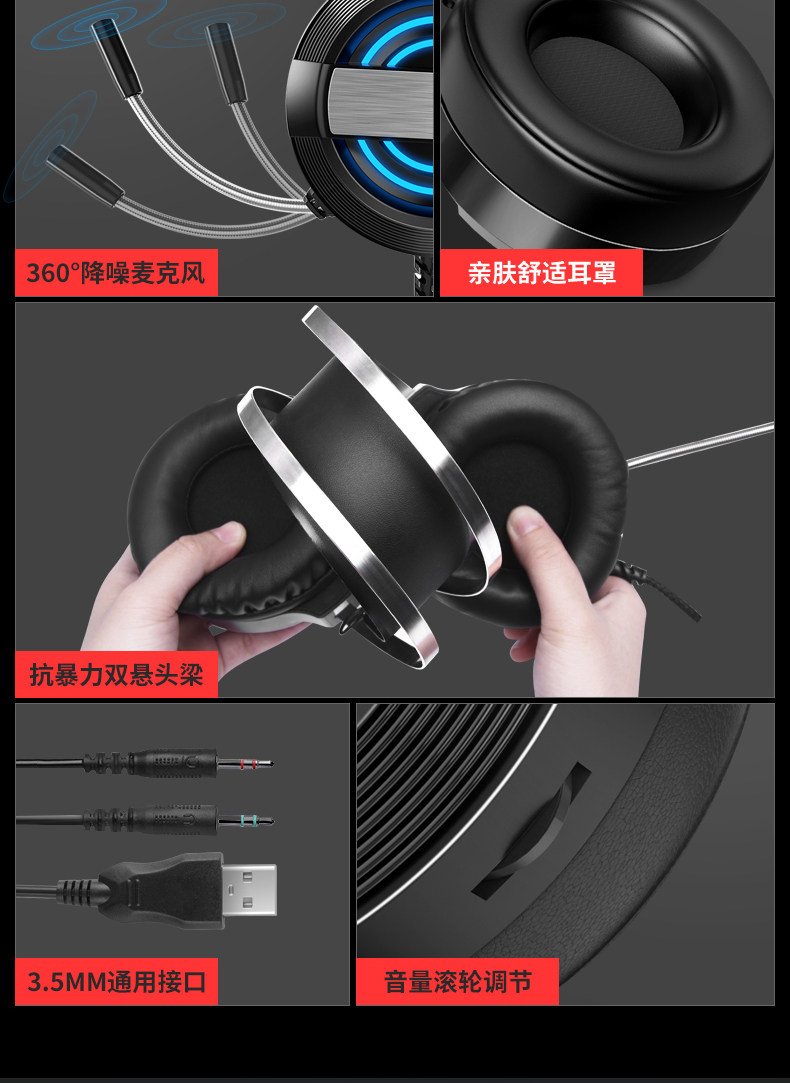 360°降噪麦克风

亲肤舒适耳罩

抗暴力双悬头梁

3.5MM通用接口

音量滚轮调节