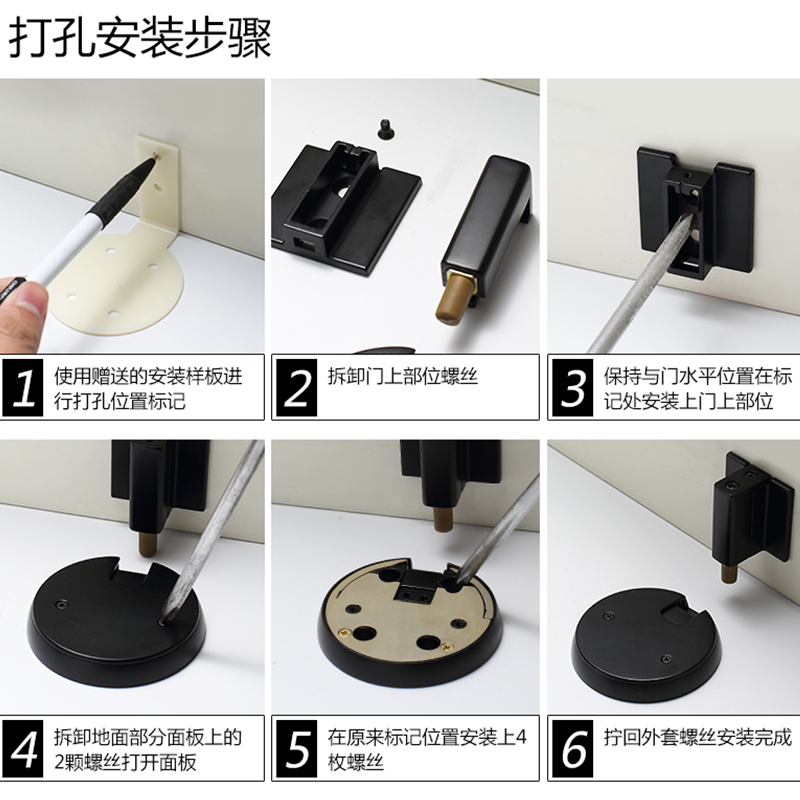 打孔安装步骤

1 使用赠送的安装样板进行打孔位置标记

2 拆卸门上部位螺丝

3 保持与门水平位置在标记处安装上门上部位

4 拆卸地面部分面板上的2颗螺丝打开面板

5 在原来标记位置安装上4枚螺丝

6 拧回外套螺丝安装完成