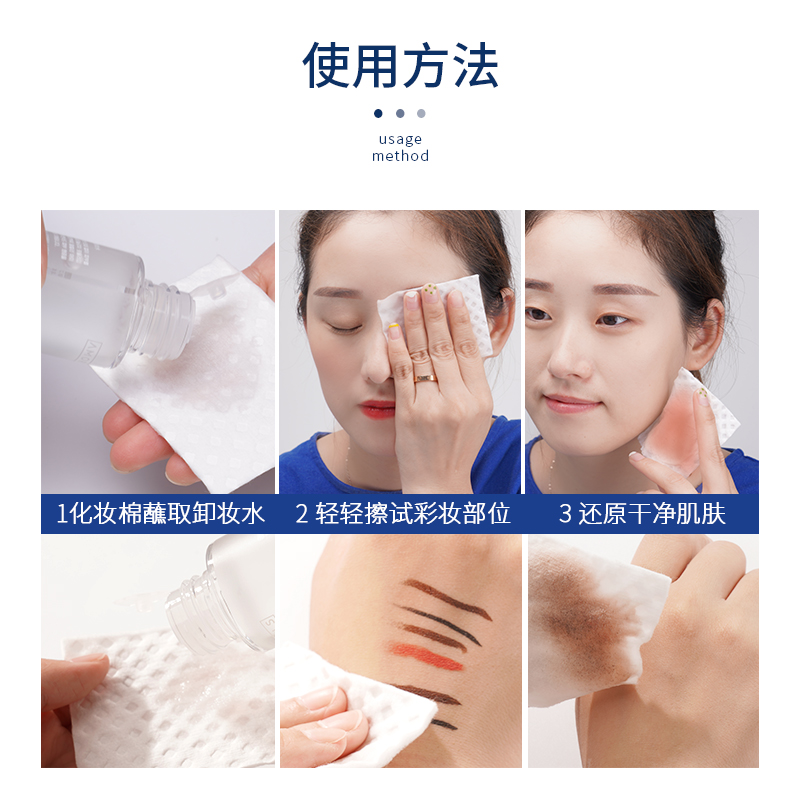 使用方法

usage
method

1化妆棉蘸取卸妆水

2 轻轻擦试彩妆部位

3 还原干净肌肤