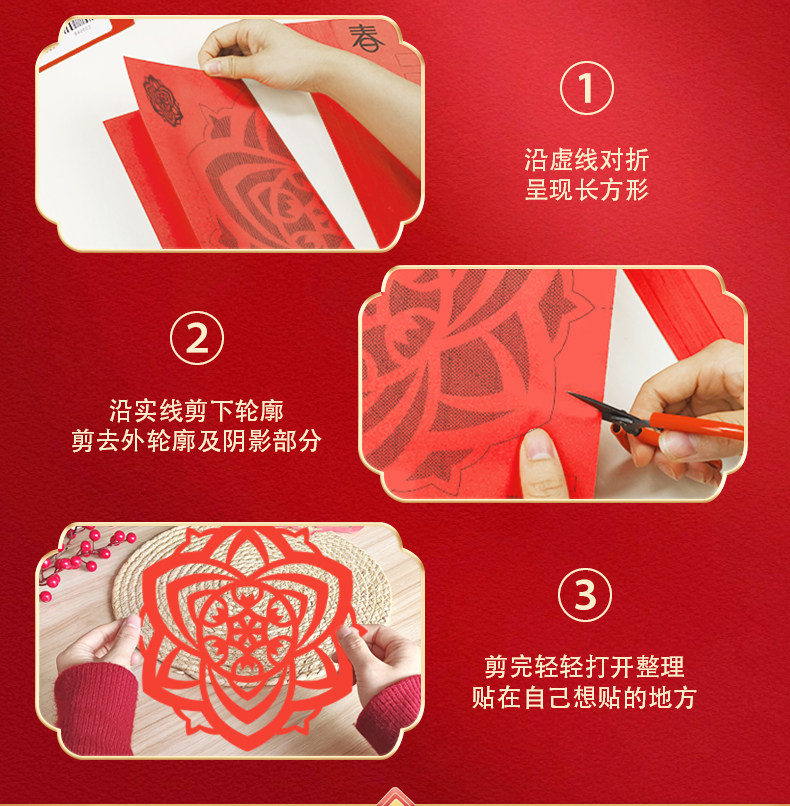 春

①

沿虚线对折
呈现长方形

②

沿实线剪下轮廓
剪去外轮廓及阴影部分

③

剪完轻轻打开整理
贴在自己想贴的地方