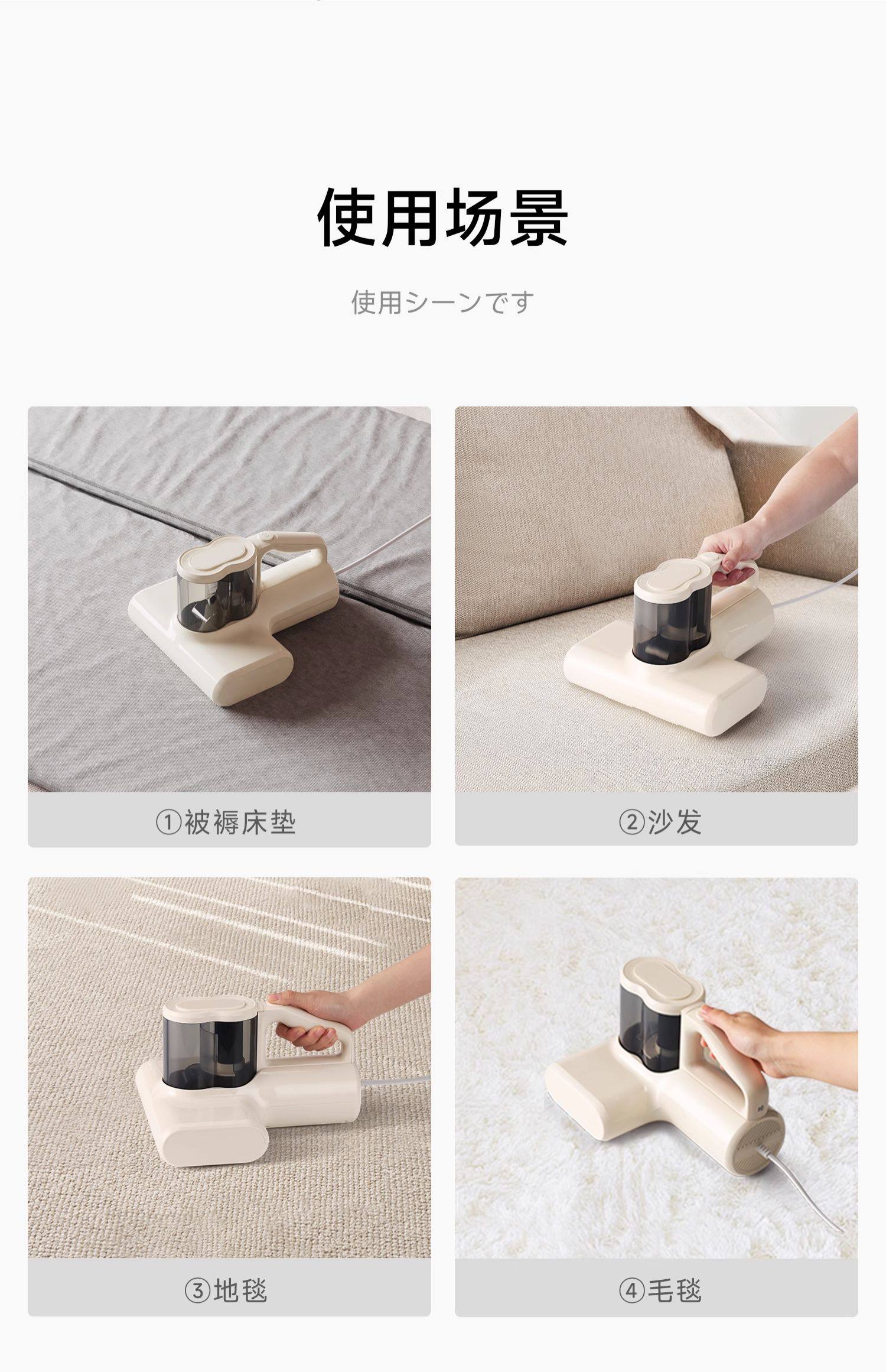 使用场景

使用シーンです

①被褥床垫

②沙发

③地毯

④毛毯