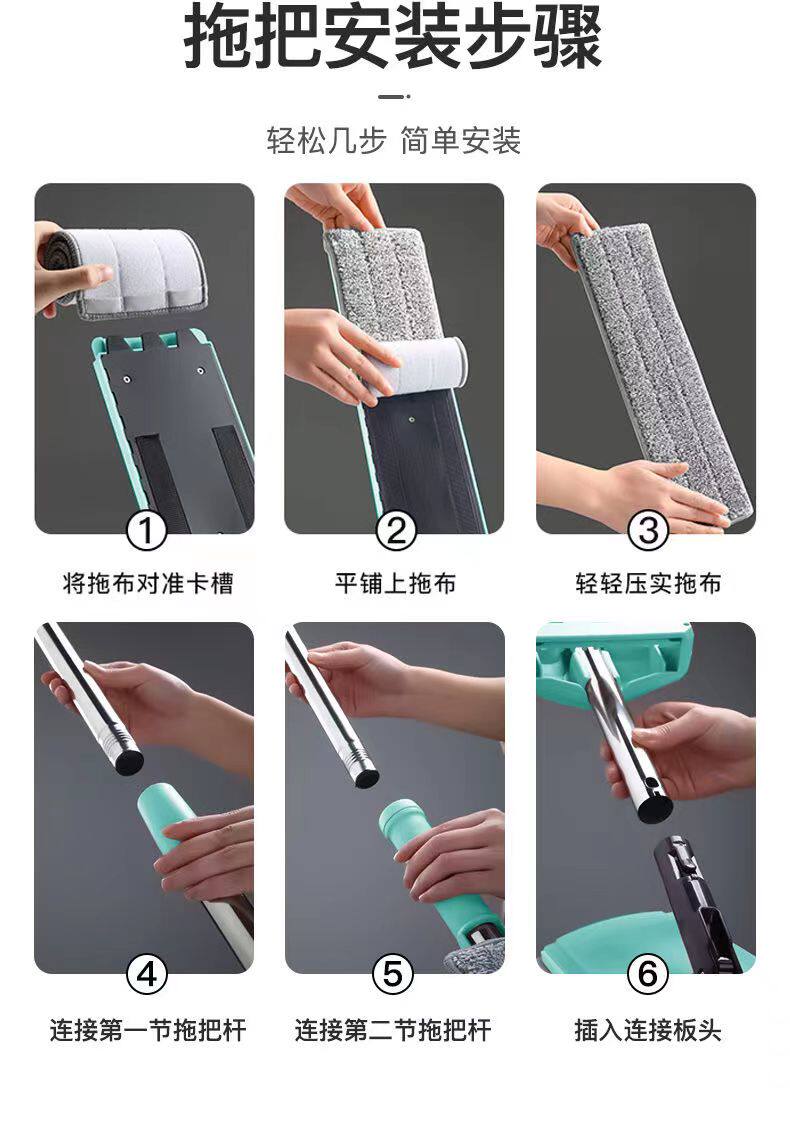 拖把安装步骤

轻松几步 简单安装

①
将拖布对准卡槽

②
平铺上拖布

③
轻轻压实拖布

④
连接第一节拖把杆

⑤
连接第二节拖把杆

⑥
插入连接板头