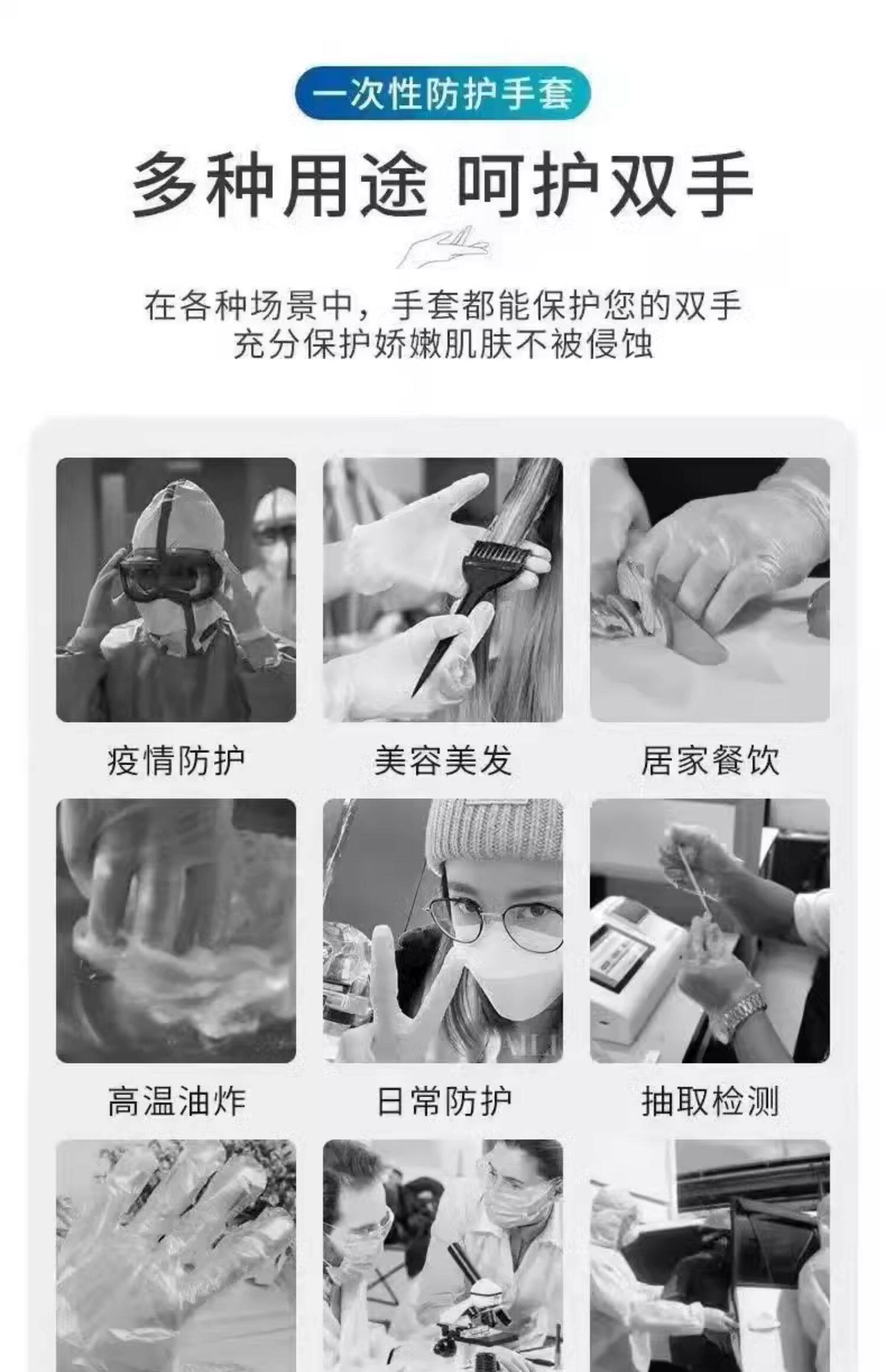 一次性防护手套

多种用途 呵护双手

在各种场景中，手套都能保护您的双手
充分保护娇嫩肌肤不被侵蚀

疫情防护

美容美发

居家餐饮

高温油炸

日常防护

抽取检测