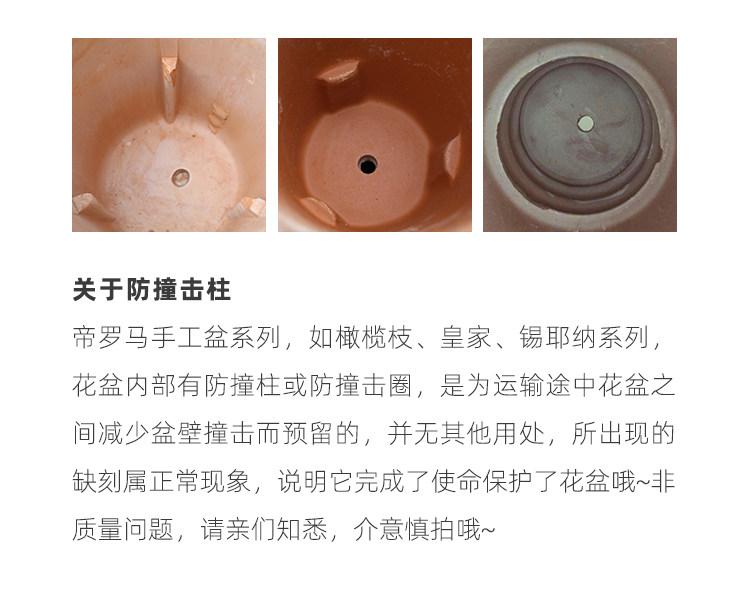 关于防撞击柱

帝罗马手工盆系列，如橄榄枝、皇家、锡耶纳系列，花盆内部有防撞柱或防撞击圈，是为运输途中花盆之间减少盆壁撞击而预留的，并无其他用处，所出现的缺刻属正常现象，说明它完成了使命保护了花盆哦~非质量问题，请亲们知悉，介意慎拍哦~