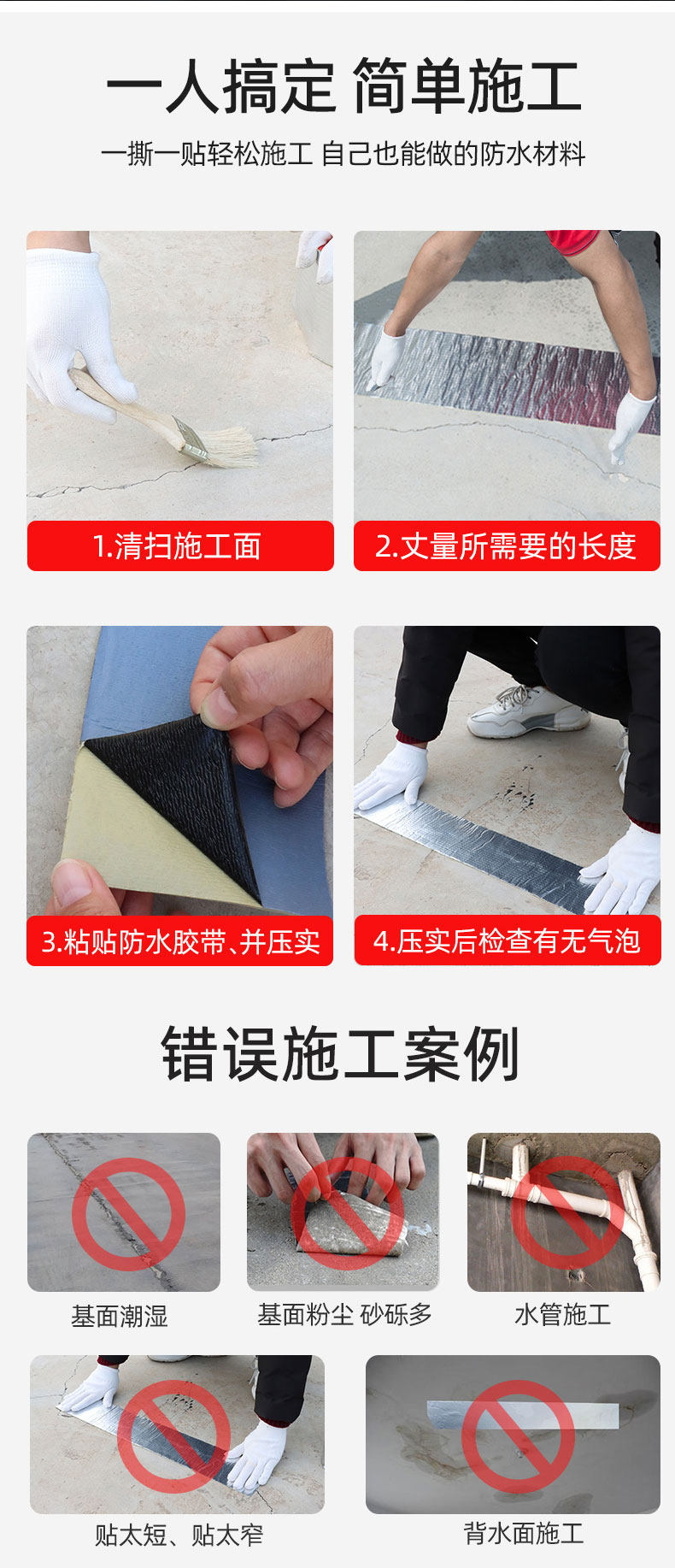 一人搞定 简单施工

一撕一贴轻松施工 自己也能做的防水材料

1.清扫施工面

2.丈量所需要的长度

3.粘贴防水胶带、并压实

4.压实后检查有无气泡

错误施工案例

基面潮湿

基面粉尘 砂砾多

水管施工

贴太短、贴太窄

背水面施工