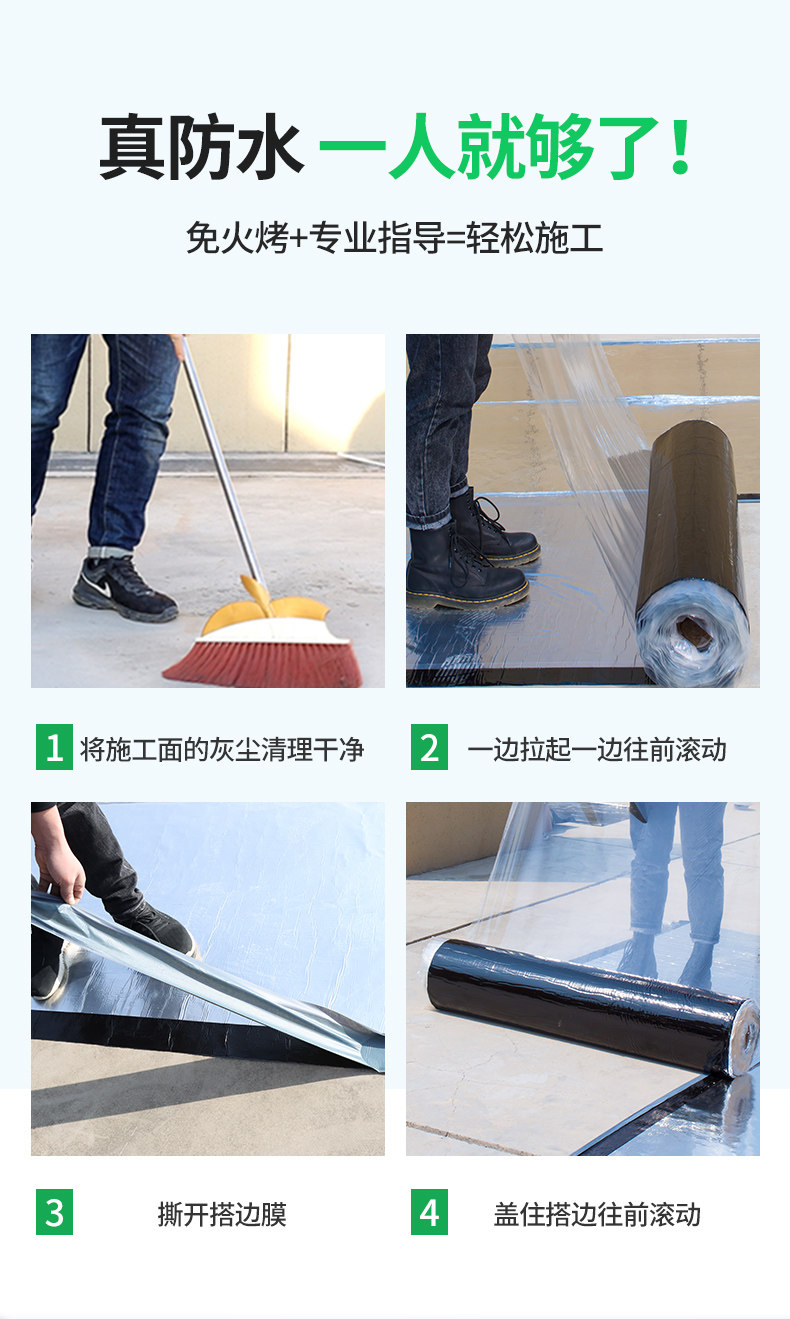 真防水 一人就够了！

免火烤+专业指导=轻松施工

1 将施工面的灰尘清理干净

2 一边拉起一边往前滚动

3 撕开搭边膜

4 盖住搭边往前滚动