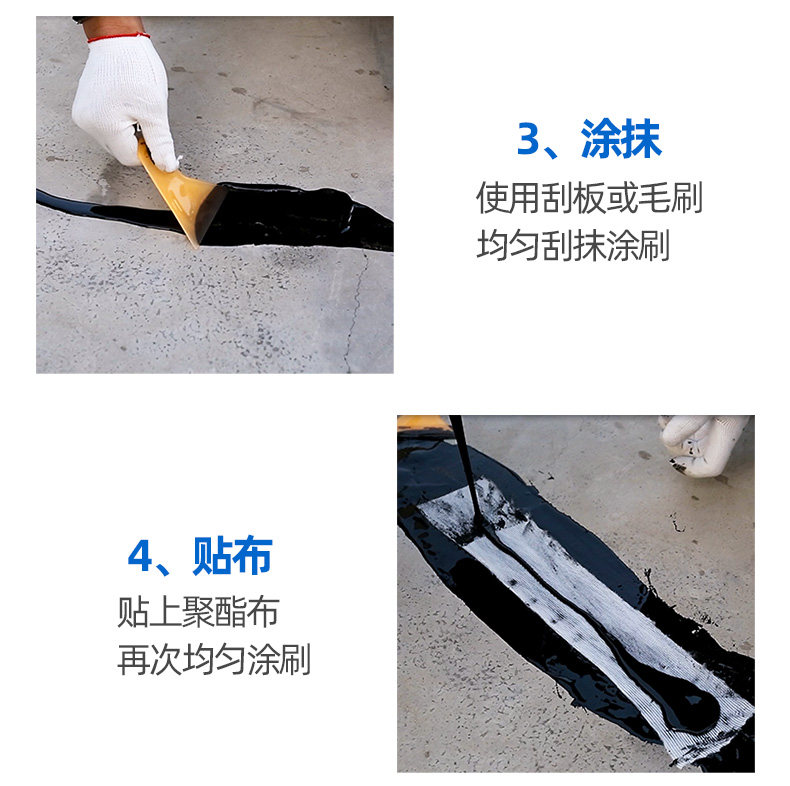 3、涂抹
使用刮板或毛刷
均匀刮抹涂刷

4、贴布
贴上聚酯布
再次均匀涂刷