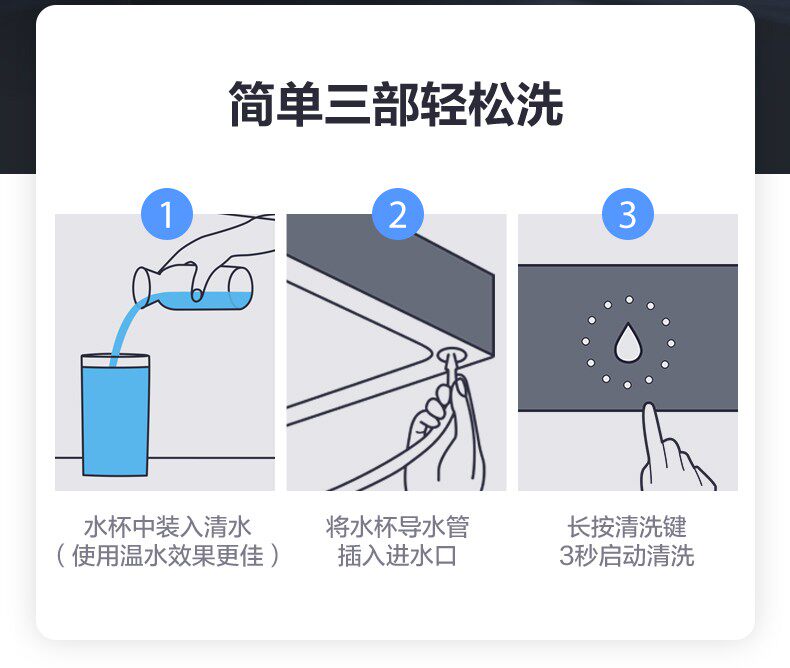 简单三部轻松洗

1

水杯中装入清水
（使用温水效果更佳）

2

将水杯导水管
插入进水口

3

长按清洗键
3秒启动清洗