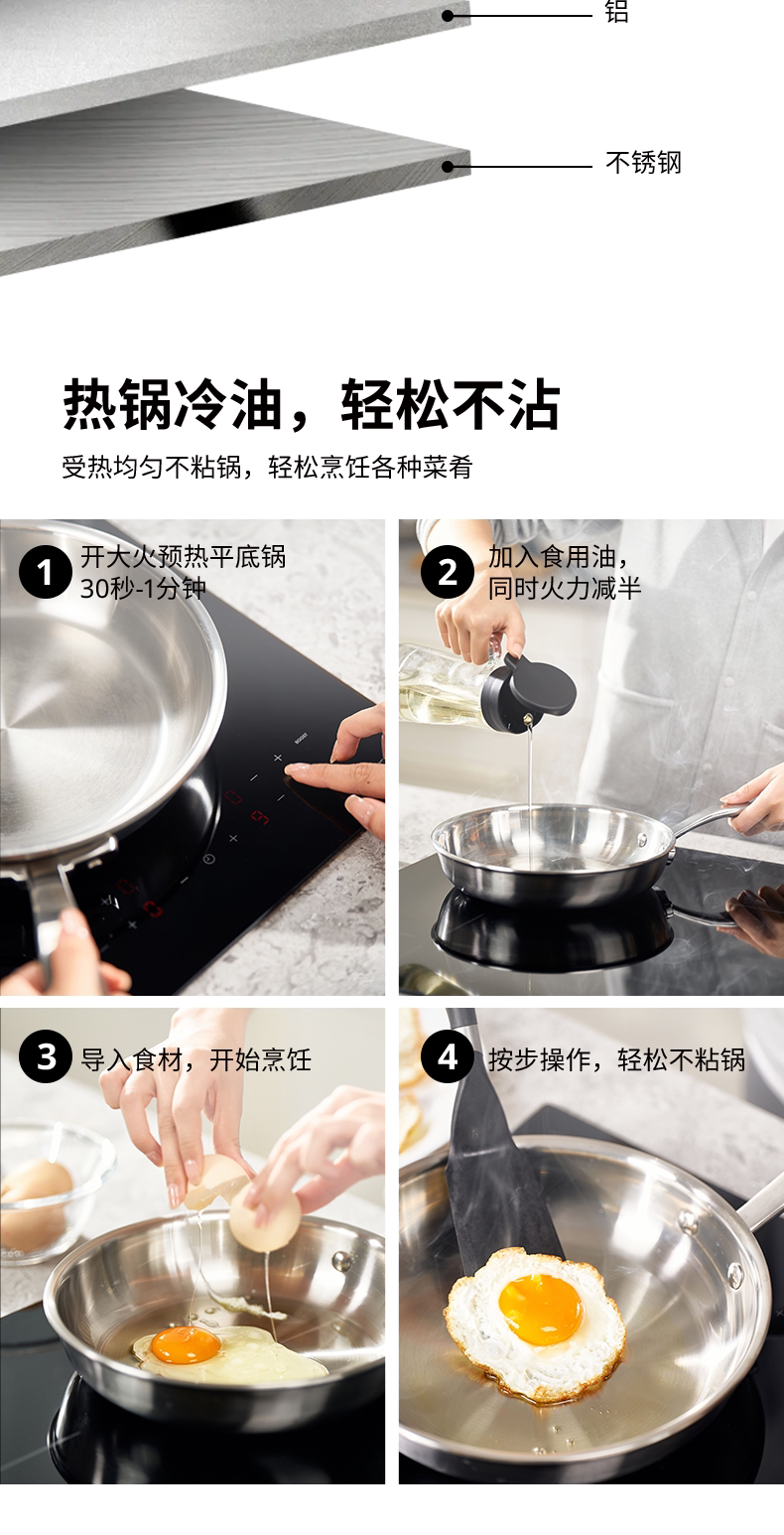 铝

不锈钢

热锅冷油，轻松不沾

受热均匀不粘锅，轻松烹饪各种菜肴

1 开大火预热平底锅 30秒-1分钟

2 加入食用油，同时火力减半

3 导入食材，开始烹饪

4 按步操作，轻松不粘锅