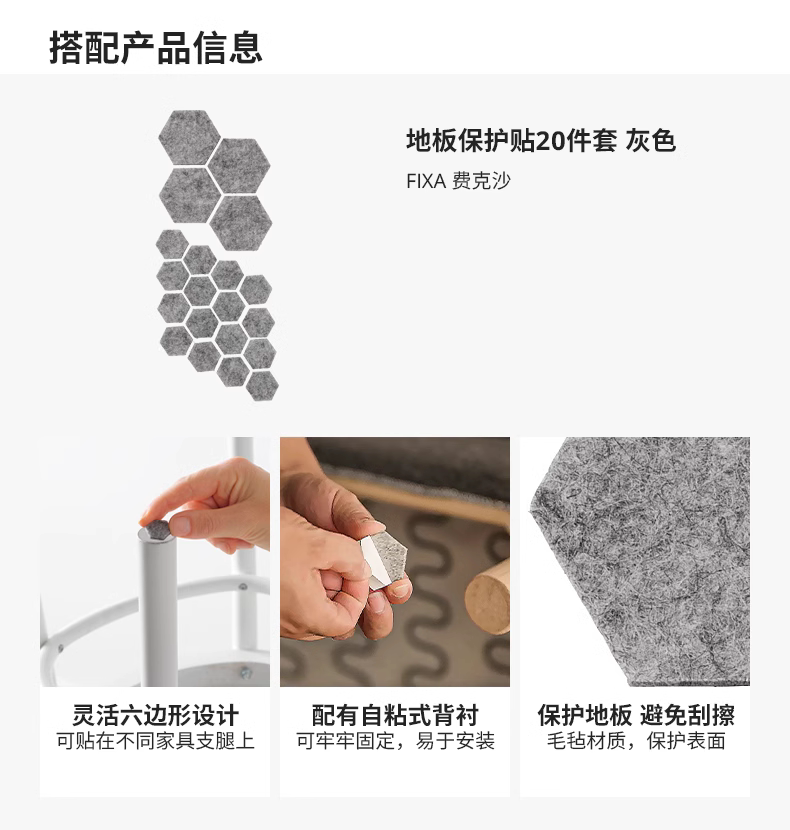 搭配产品信息

地板保护贴20件套 灰色

FIXA 费克沙

灵活六边形设计
可贴在不同家具支腿上

配有自粘式背衬
可牢牢固定，易于安装

保护地板 避免刮擦
毛毡材质，保护表面