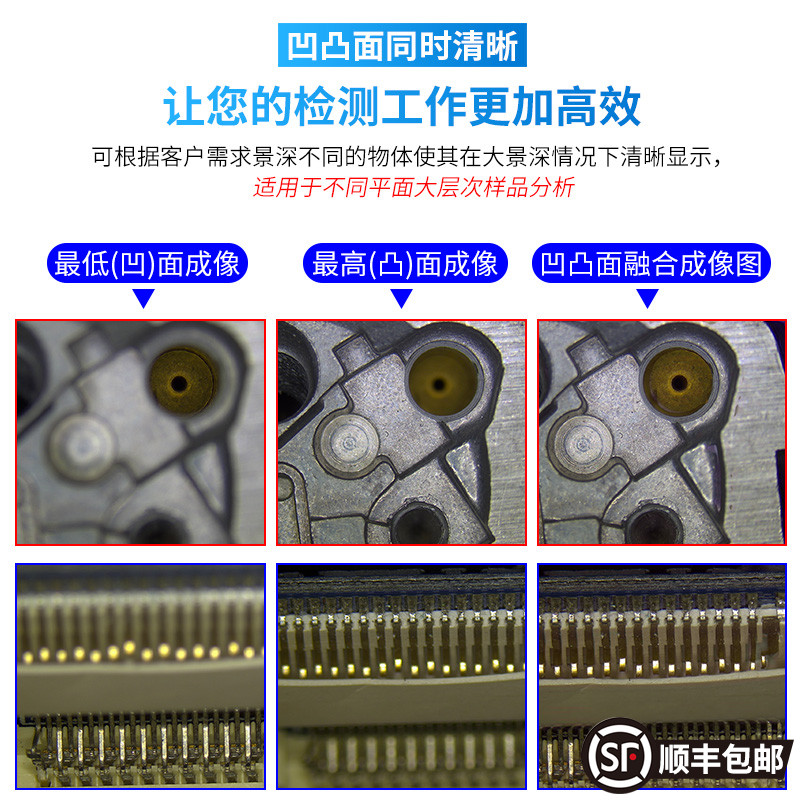 凹凸面同时清晰

让您的检测工作更加高效

可根据客户需求景深不同的物体使其在大景深情况下清晰显示，
适用于不同平面大层次样品分析

最低(凹)面成像

最高(凸)面成像

凹凸面融合成像图

SF 顺丰包邮