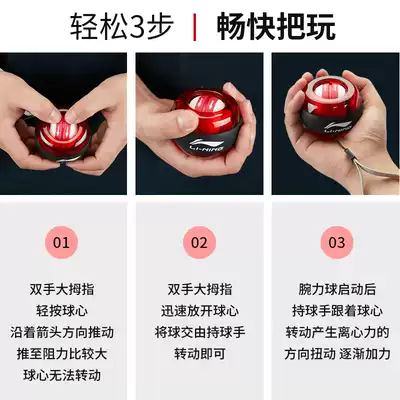 轻松3步 | 畅快把玩

LI-NING

LI-NING

01

双手大拇指
轻按球心
沿着箭头方向推动
推至阻力比较大
球心无法转动

02

双手大拇指
迅速放开球心
将球交由持球手
转动即可

03

腕力球启动后
持球手跟着球心
转动产生离心力的
方向扭动 逐渐加力