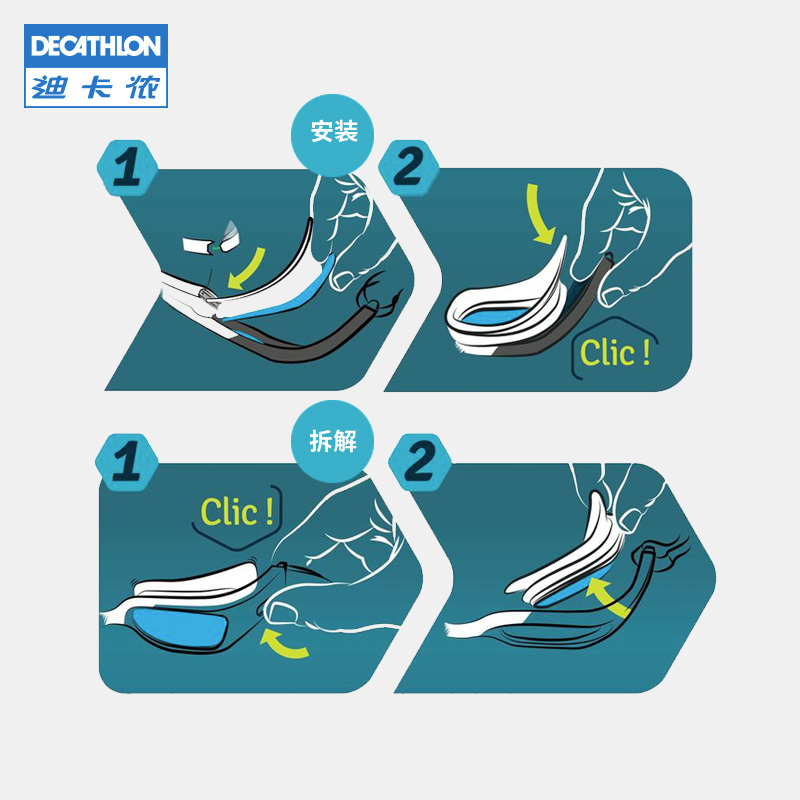 DECATHLON
迪卡侬

安装

1

2

Clic !

拆解

1

Clic !

2